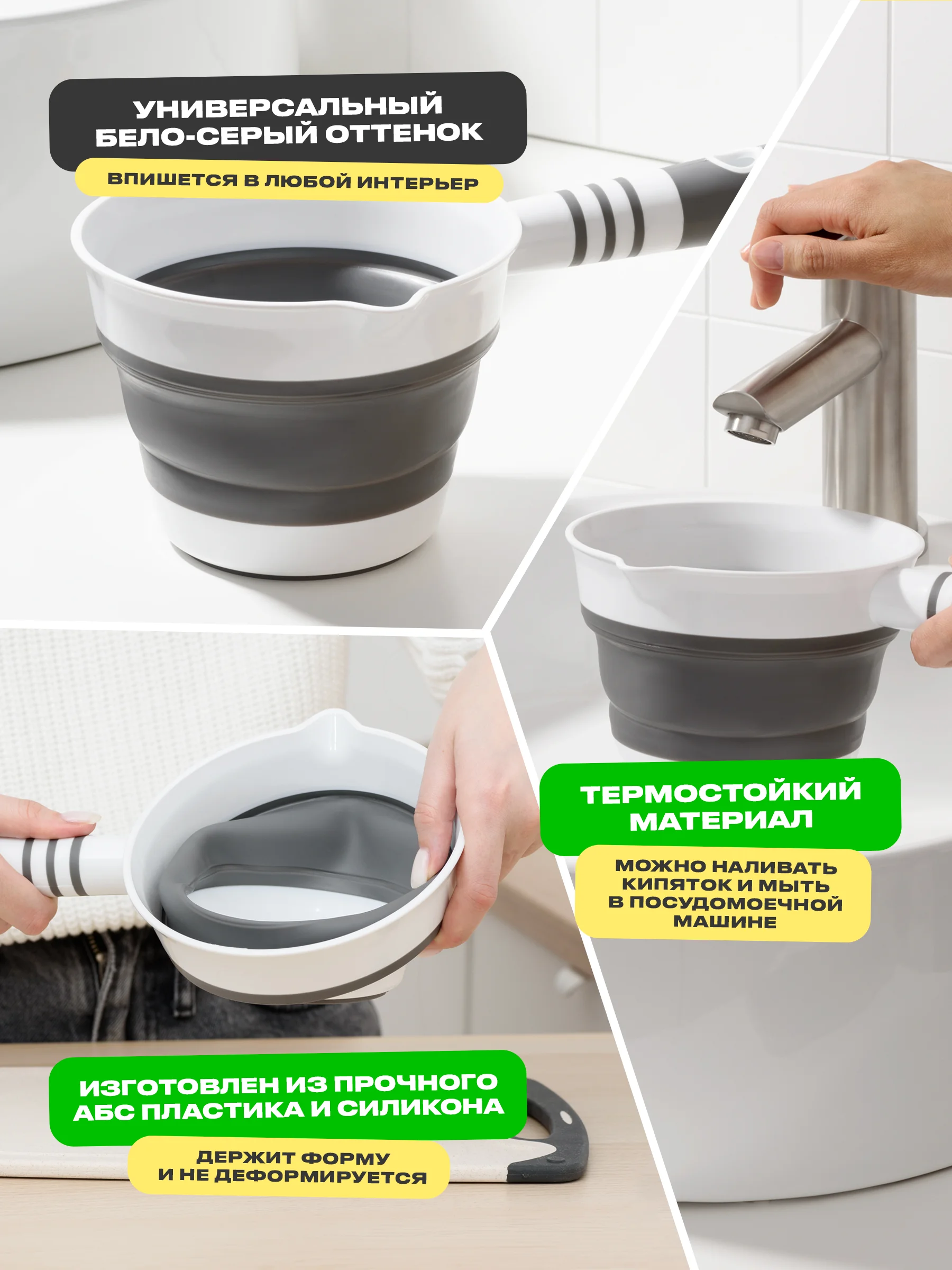 УНИВЕРСАЛЬНЫЙ БЕЛО-СЕРЫЙ ОТТЕНОК

ВПИШЕТСЯ В ЛЮБОЙ ИНТЕРЬЕР

ТЕРМОСТОЙКИЙ МАТЕРИАЛ

МОЖНО НАЛИВАТЬ КИПЯТОК И МЫТЬ В ПОСУДОМОЕЧНОЙ МАШИНЕ

ИЗГОТОВЛЕН ИЗ ПРОЧНОГО АБС ПЛАСТИКА И СИЛИКОНА

ДЕРЖИТ ФОРМУ И НЕ ДЕФОРМИРУЕТСЯ