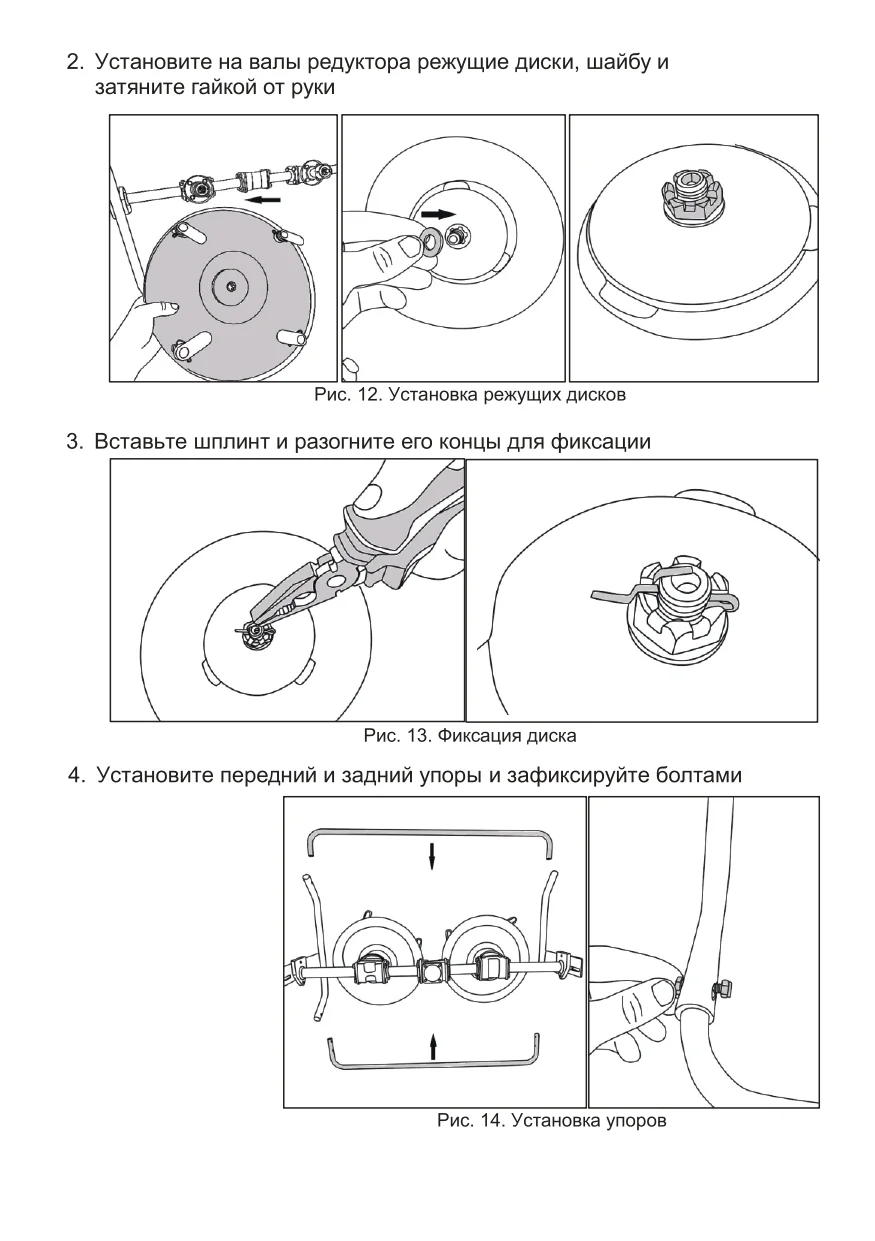 2. Установите на валы редуктора режущие диски, шайбу и затяните гайкой от руки

Рис. 12. Установка режущих дисков

3. Вставьте шплинт и разогните его концы для фиксации

Рис. 13. Фиксация диска

4. Установите передний и задний упоры и зафиксируйте болтами

Рис. 14. Установка упоров