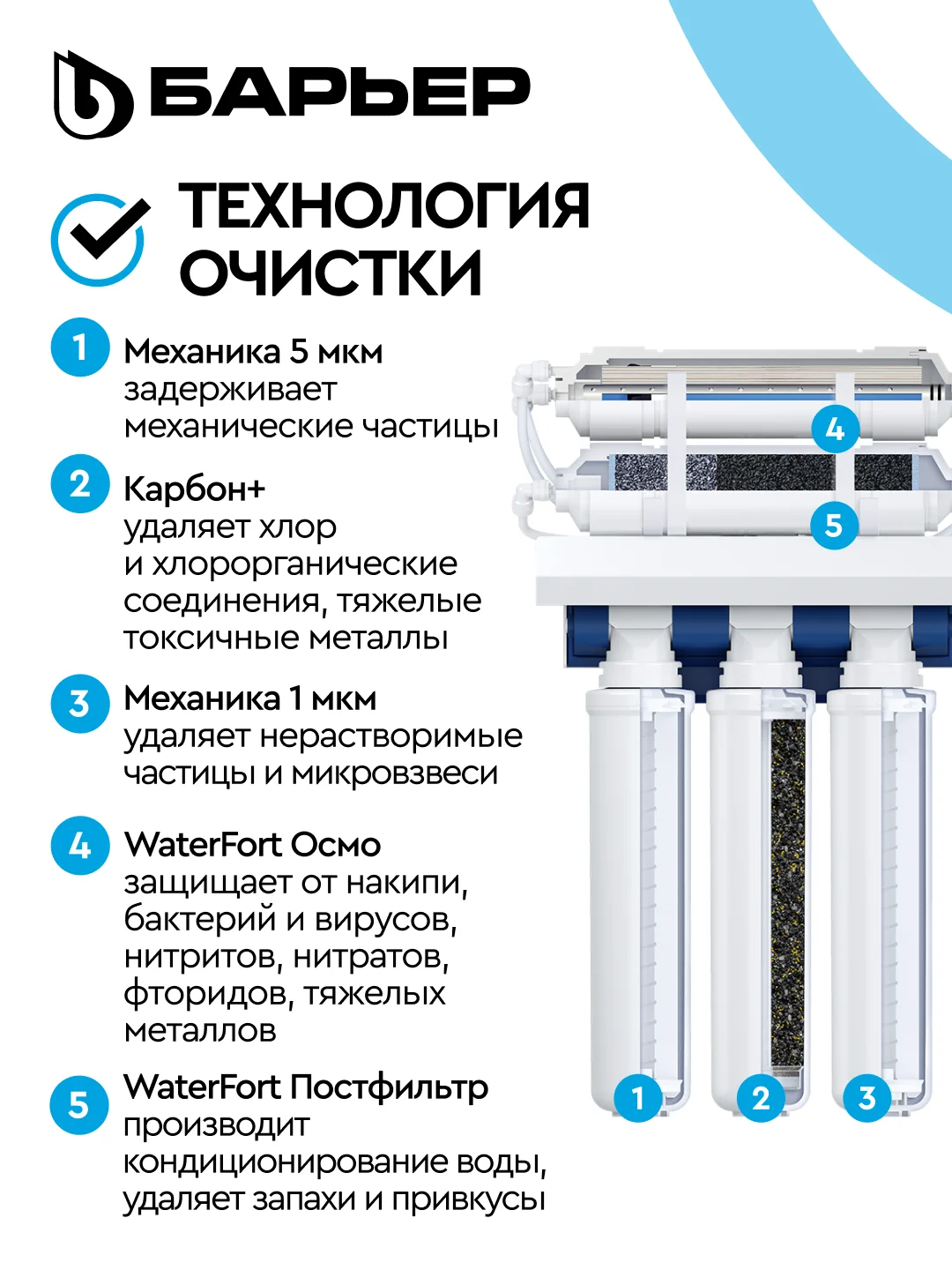 БАРЬЕР

ТЕХНОЛОГИЯ ОЧИСТКИ

1 Механика 5 мкм задерживает механические частицы

2 Карбон+ удаляет хлор и хлорорганические соединения, тяжелые токсичные металлы

3 Механика 1 мкм удаляет нерастворимые частицы и микровзвеси

4 WaterFort Осмо защищает от накипи, бактерий и вирусов, нитритов, нитратов, фторидов, тяжелых металлов

5 WaterFort Постфильтр производит кондиционирование воды, удаляет запахи и привкусы

4
5
1
2
3