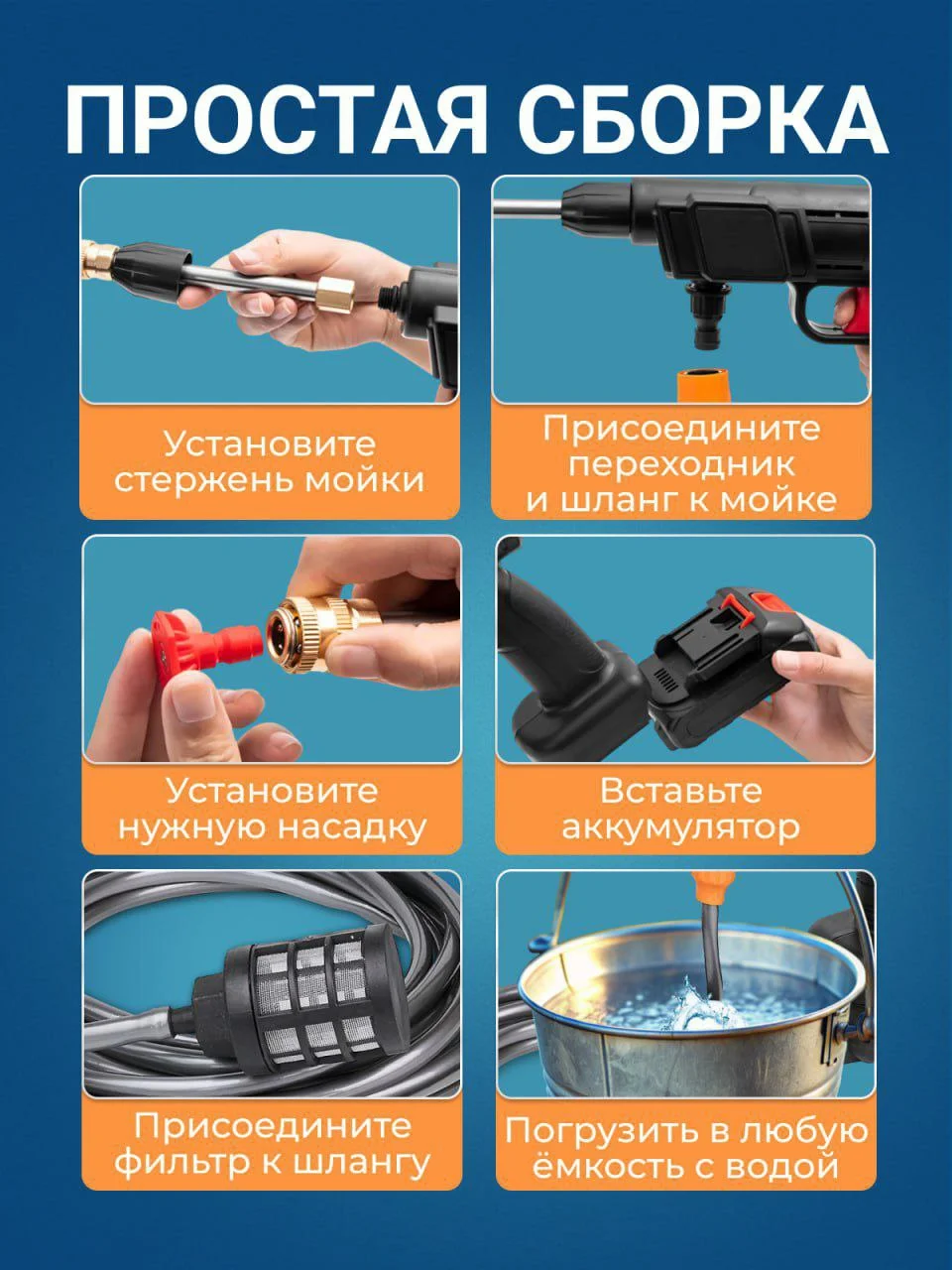 ПРОСТАЯ СБОРКА

Установите стержень мойки

Присоедините переходник и шланг к мойке

Установите нужную насадку

Вставьте аккумулятор

Присоедините фильтр к шлангу

Погрузить в любую ёмкость с водой