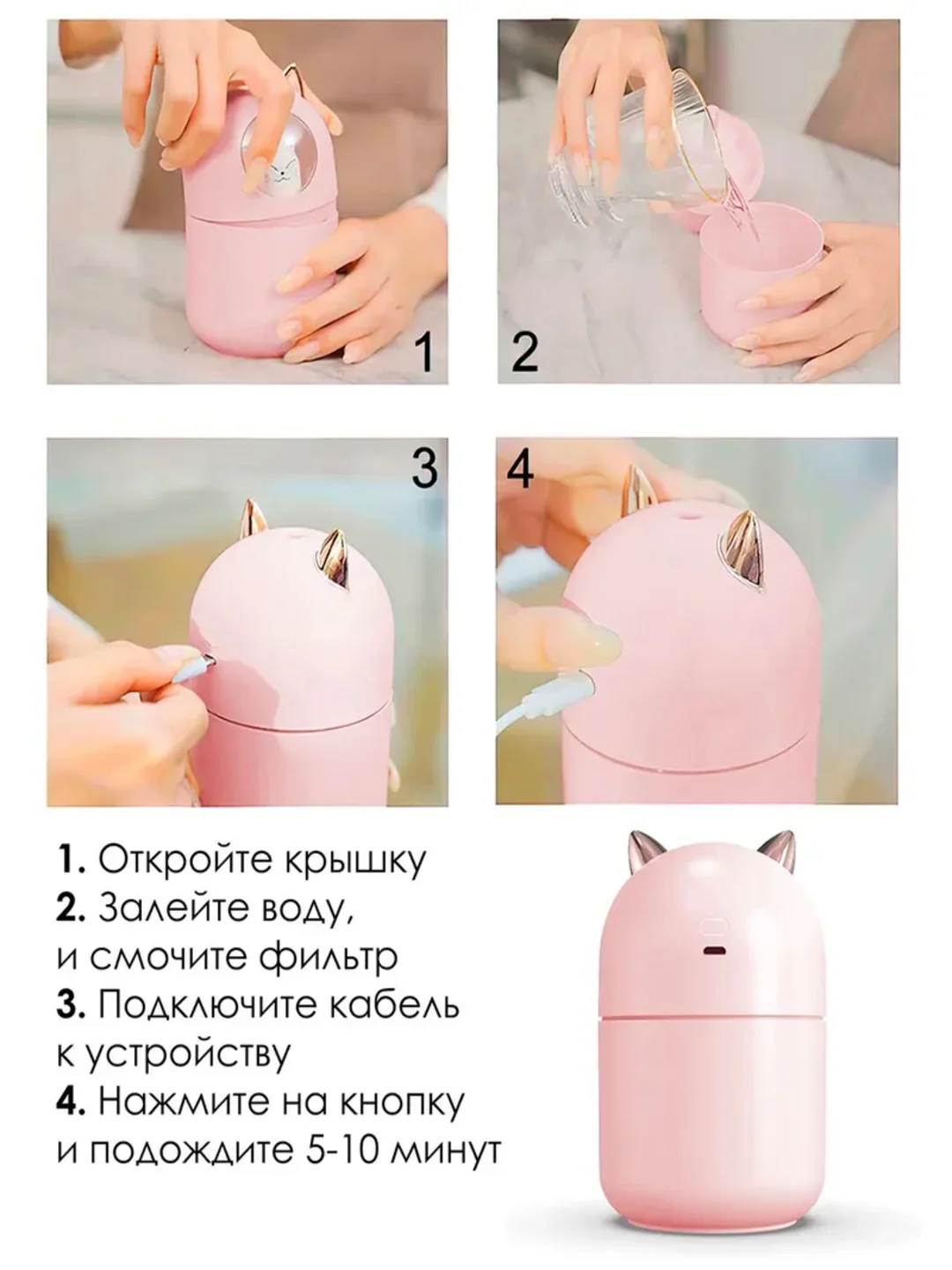 1

2

3

4

1. Откройте крышку
2. Залейте воду, и смочите фильтр
3. Подключите кабель к устройству
4. Нажмите на кнопку и подождите 5-10 минут