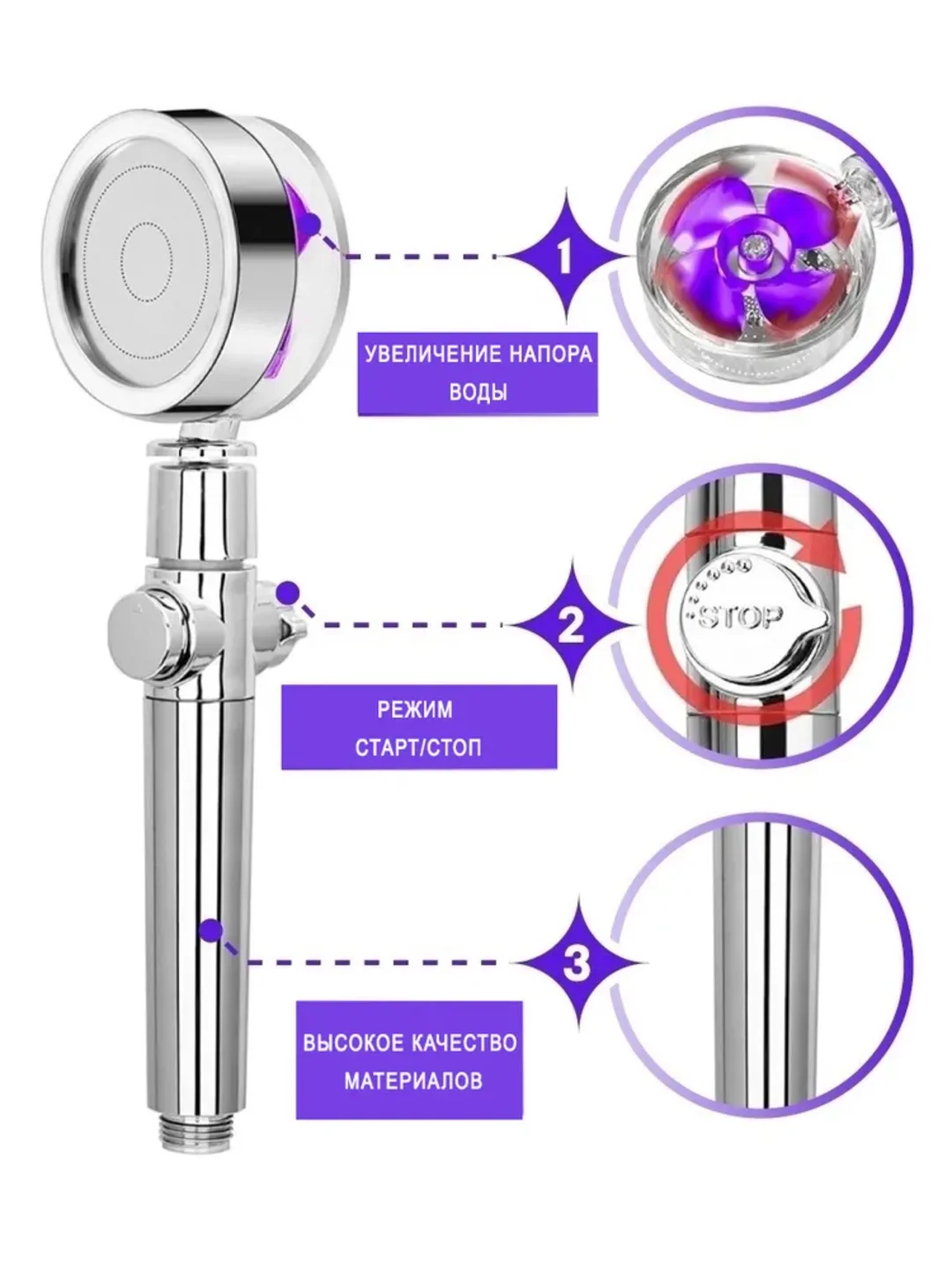 1

УВЕЛИЧЕНИЕ НАПОРА ВОДЫ

2

STOP

РЕЖИМ СТАРТ/СТОП

3

ВЫСОКОЕ КАЧЕСТВО МАТЕРИАЛОВ