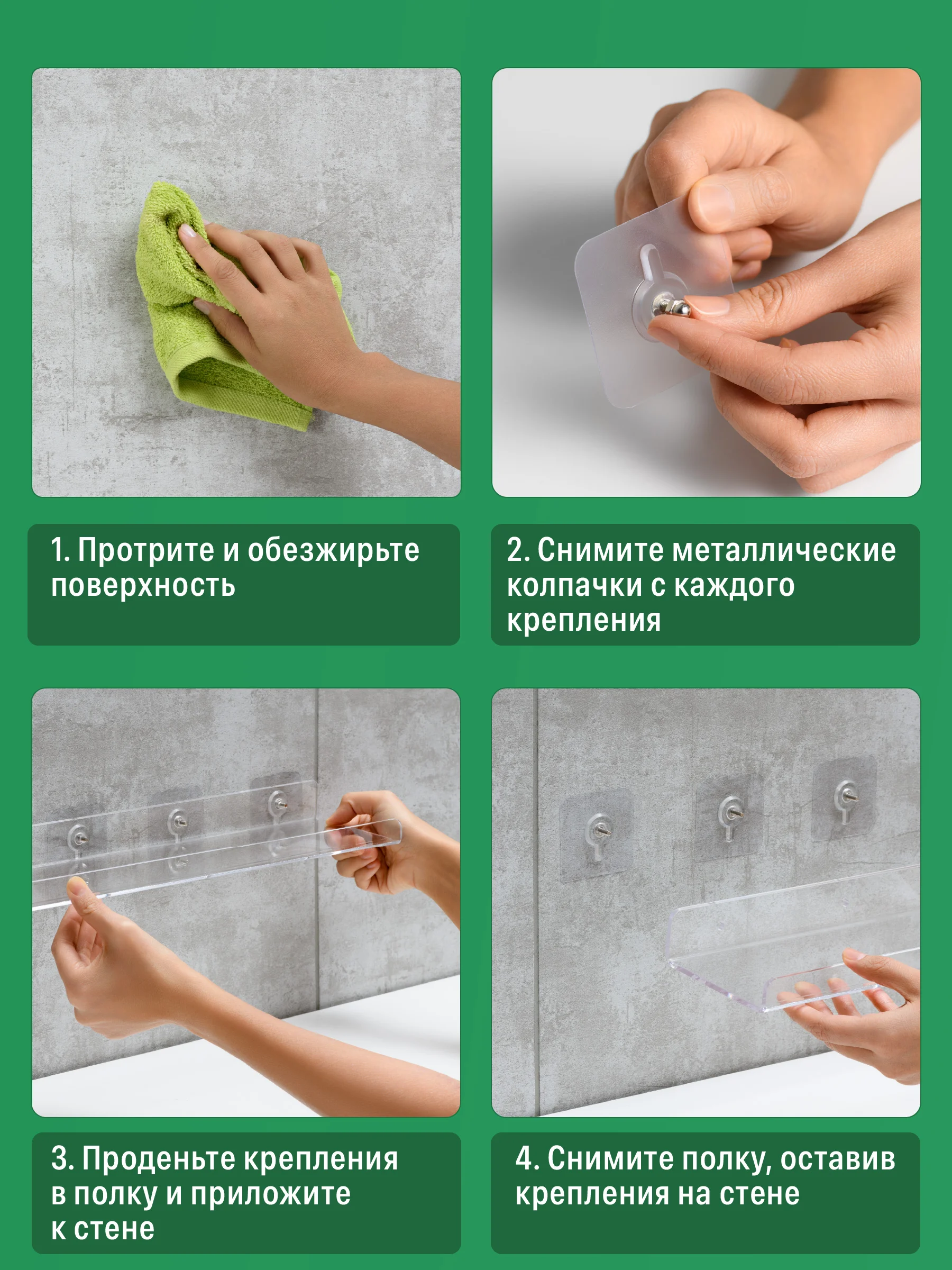 1. Протрите и обезжирьте поверхность

2. Снимите металлические колпачки с каждого крепления

3. Проденьте крепления в полку и приложите к стене

4. Снимите полку, оставив крепления на стене