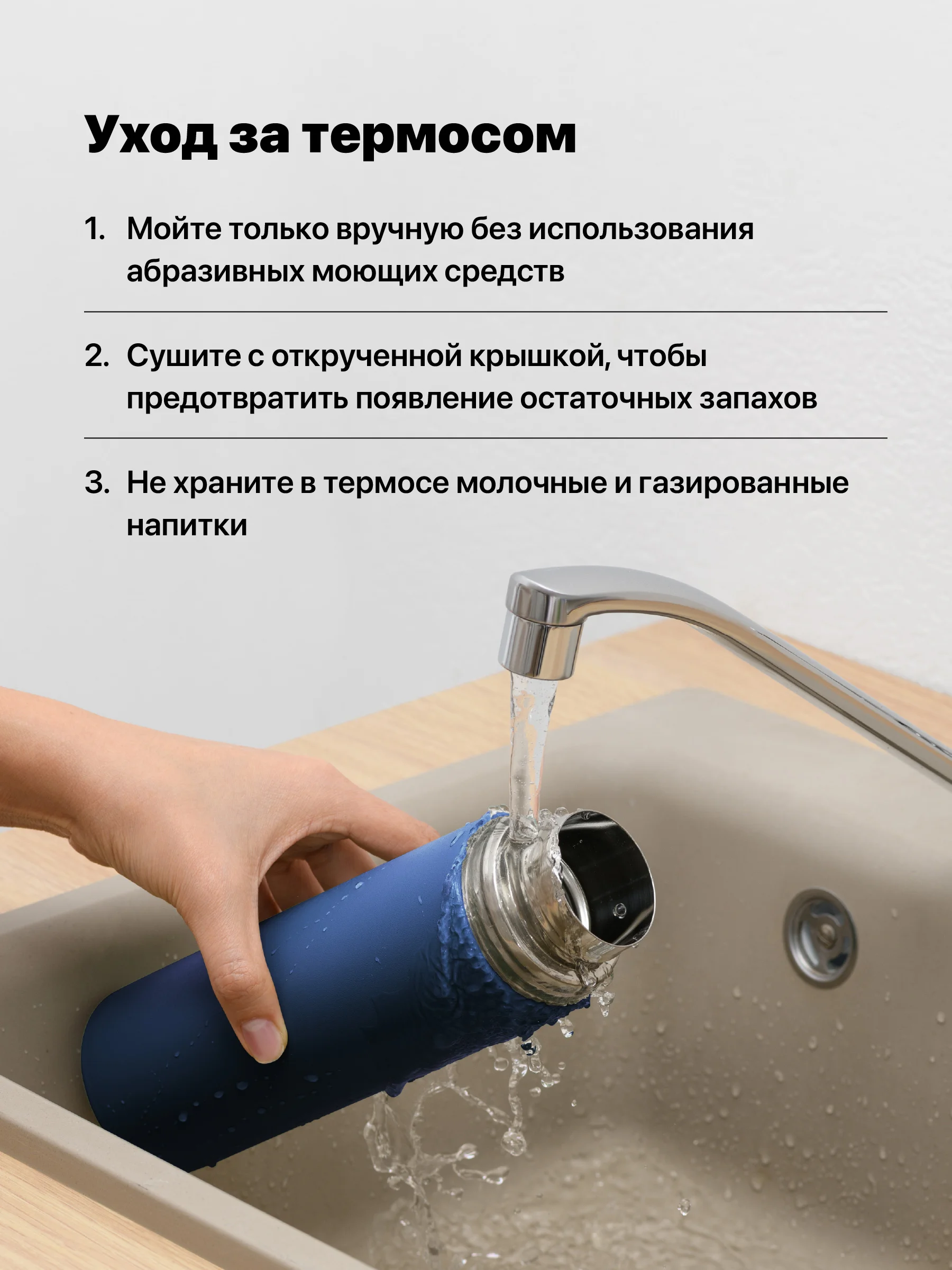 Уход за термосом

1. Мойте только вручную без использования абразивных моющих средств

2. Сушите с открученной крышкой, чтобы предотвратить появление остаточных запахов

3. Не храните в термосе молочные и газированные напитки