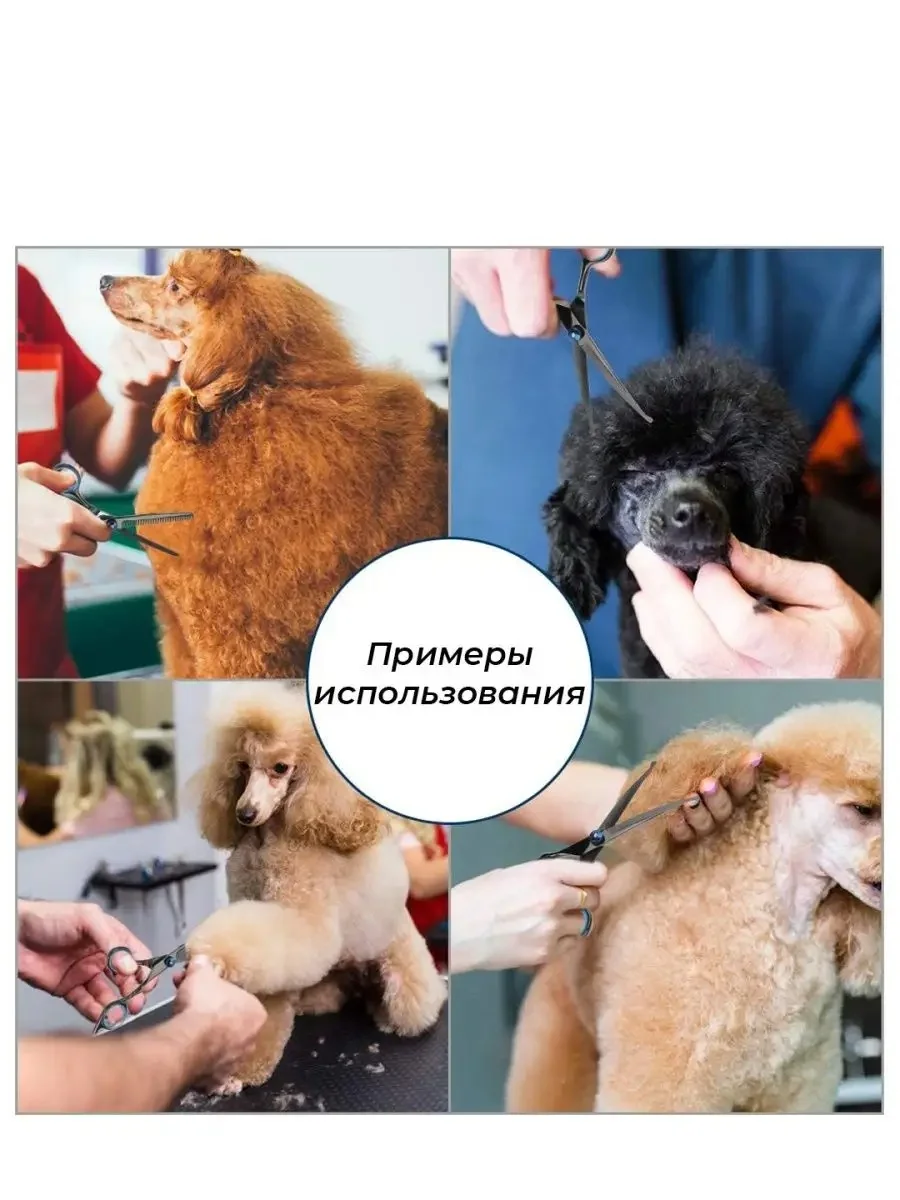 Примеры использования