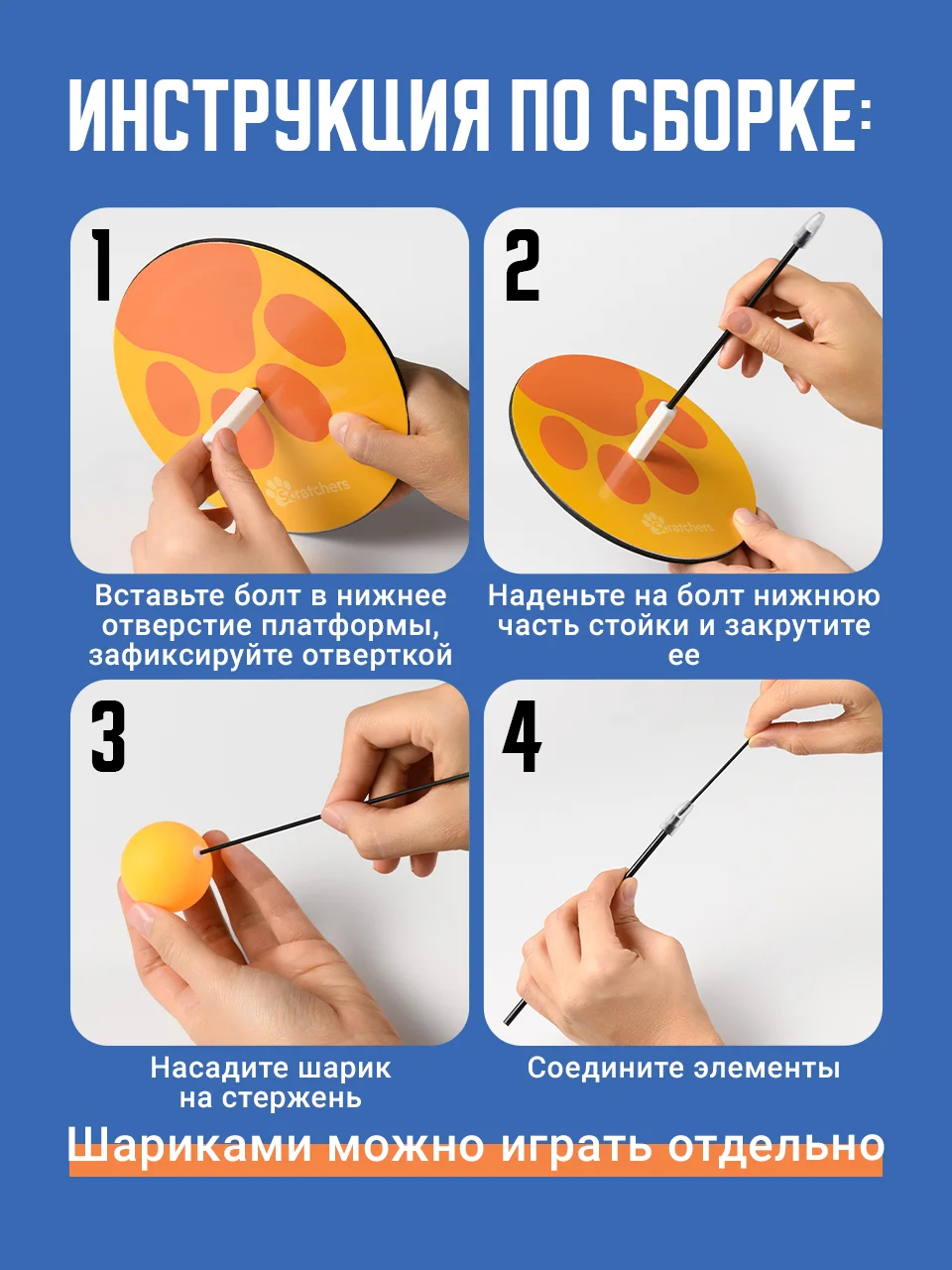 ИНСТРУКЦИЯ ПО СБОРКЕ:

1

Scratchers

Вставьте болт в нижнее отверстие платформы, зафиксируйте отверткой

2

Scratchers

Наденьте на болт нижнюю часть стойки и закрутите ее

3

Насадите шарик на стержень

4

Соедините элементы

Шариками можно играть отдельно