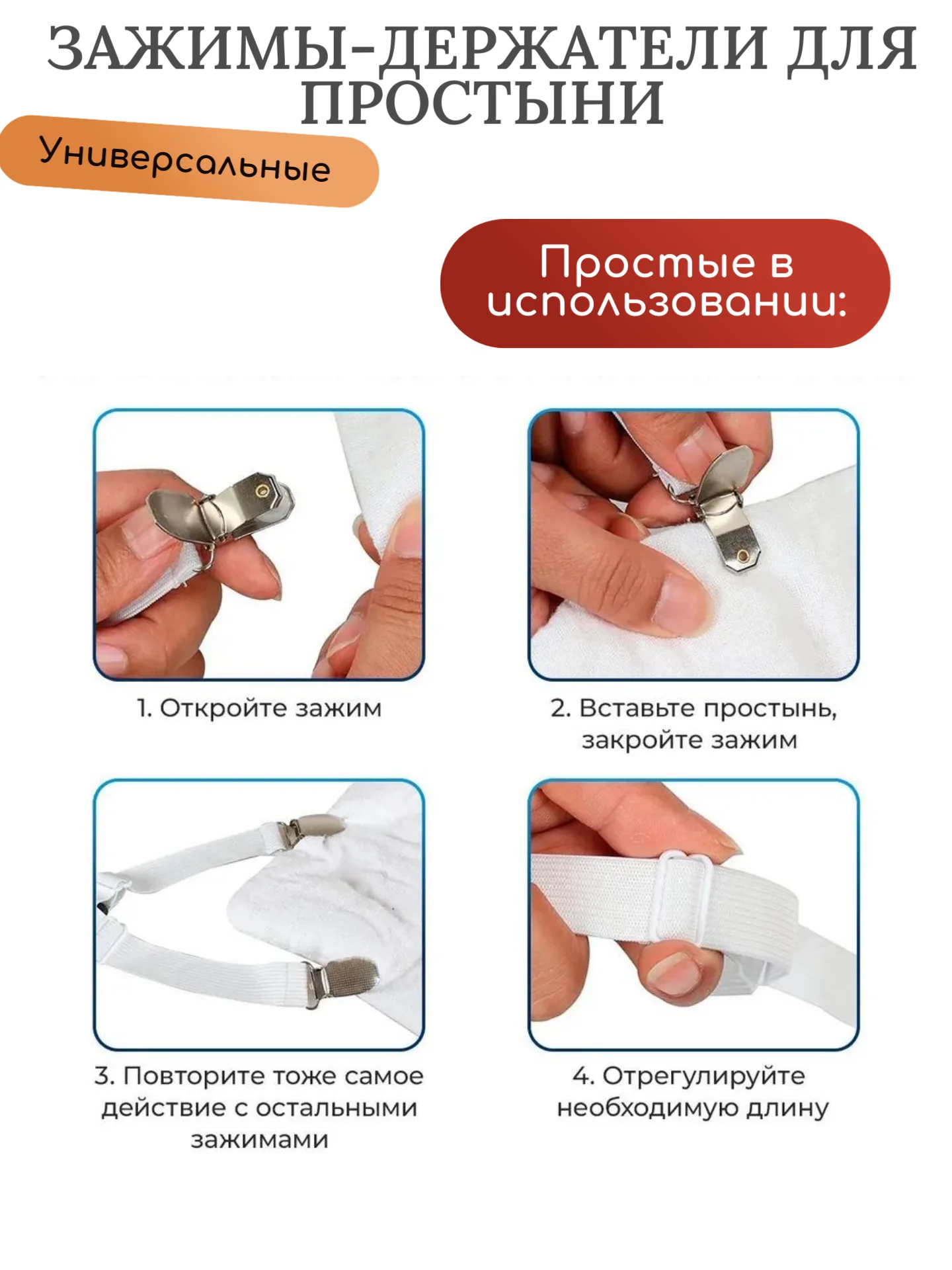 ЗАЖИМЫ-ДЕРЖАТЕЛИ ДЛЯ ПРОСТЫНИ

Универсальные

Простые в использовании:

1. Откройте зажим

2. Вставьте простынь, закройте зажим

3. Повторите тоже самое действие с остальными зажимами

4. Отрегулируйте необходимую длину