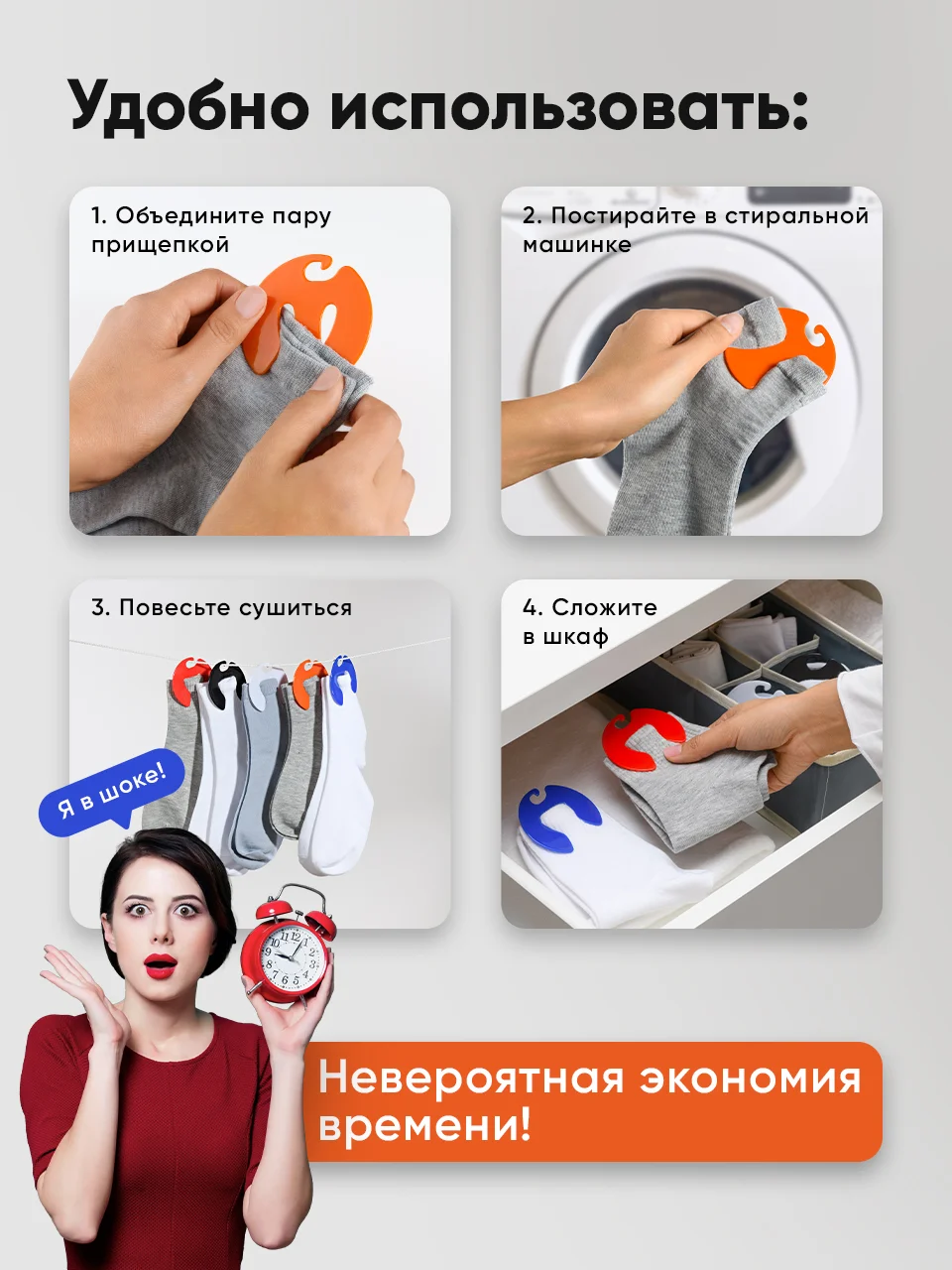 Удобно использовать:

1. Объедините пару прищепкой

2. Постирайте в стиральной машинке

3. Повесьте сушиться

4. Сложите в шкаф

Я в шоке!

Невероятная экономия времени!