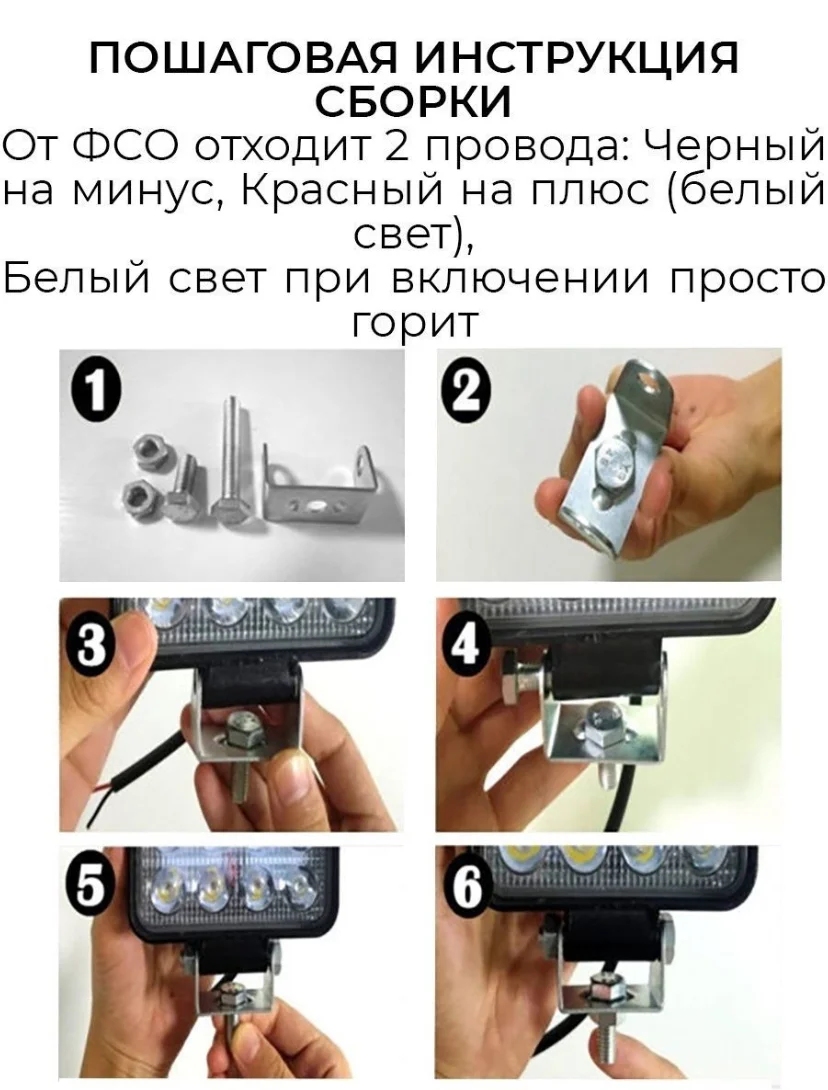 ПОШАГОВАЯ ИНСТРУКЦИЯ СБОРКИ
От ФСО отходит 2 провода: Черный на минус, Красный на плюс (белый свет),
Белый свет при включении просто горит

1

2

3

4

5

6