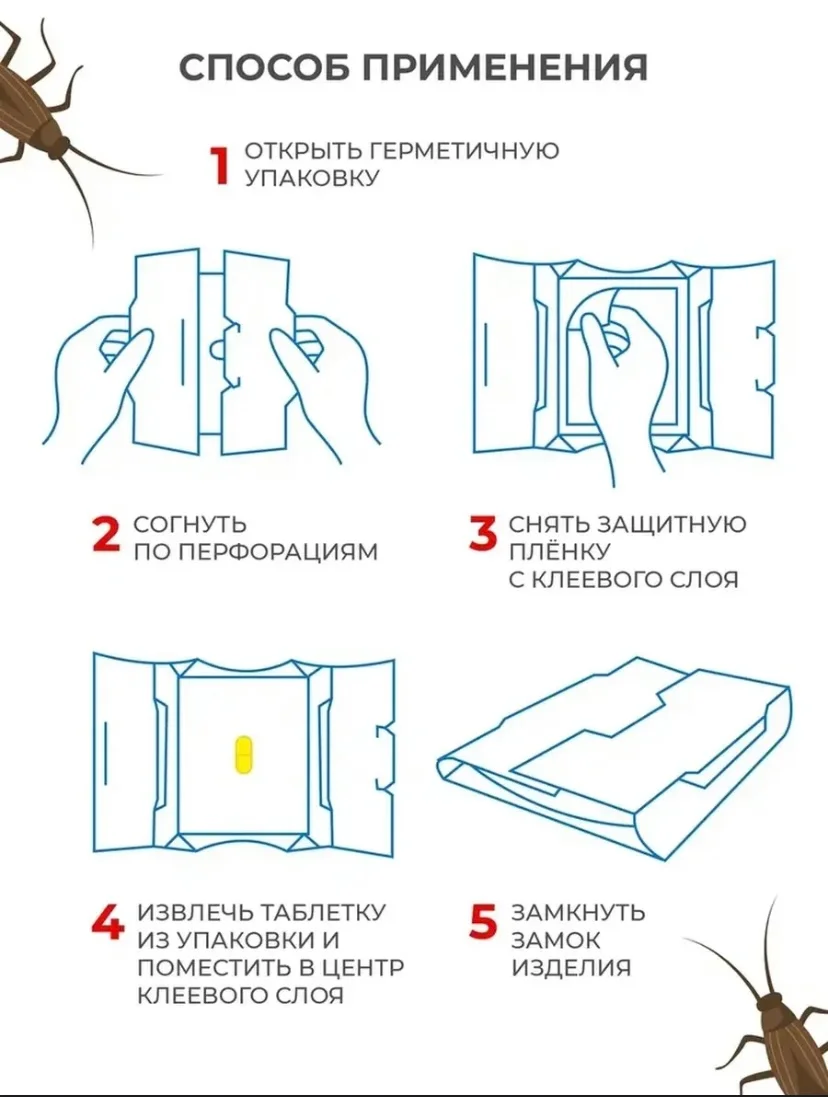 СПОСОБ ПРИМЕНЕНИЯ

1 ОТКРЫТЬ ГЕРМЕТИЧНУЮ УПАКОВКУ

2 СОГНУТЬ ПО ПЕРФОРАЦИЯМ

3 СНЯТЬ ЗАЩИТНУЮ ПЛЁНКУ С КЛЕЕВОГО СЛОЯ

4 ИЗВЛЕЧЬ ТАБЛЕТКУ ИЗ УПАКОВКИ И ПОМЕСТИТЬ В ЦЕНТР КЛЕЕВОГО СЛОЯ

5 ЗАМКНУТЬ ЗАМОК ИЗДЕЛИЯ