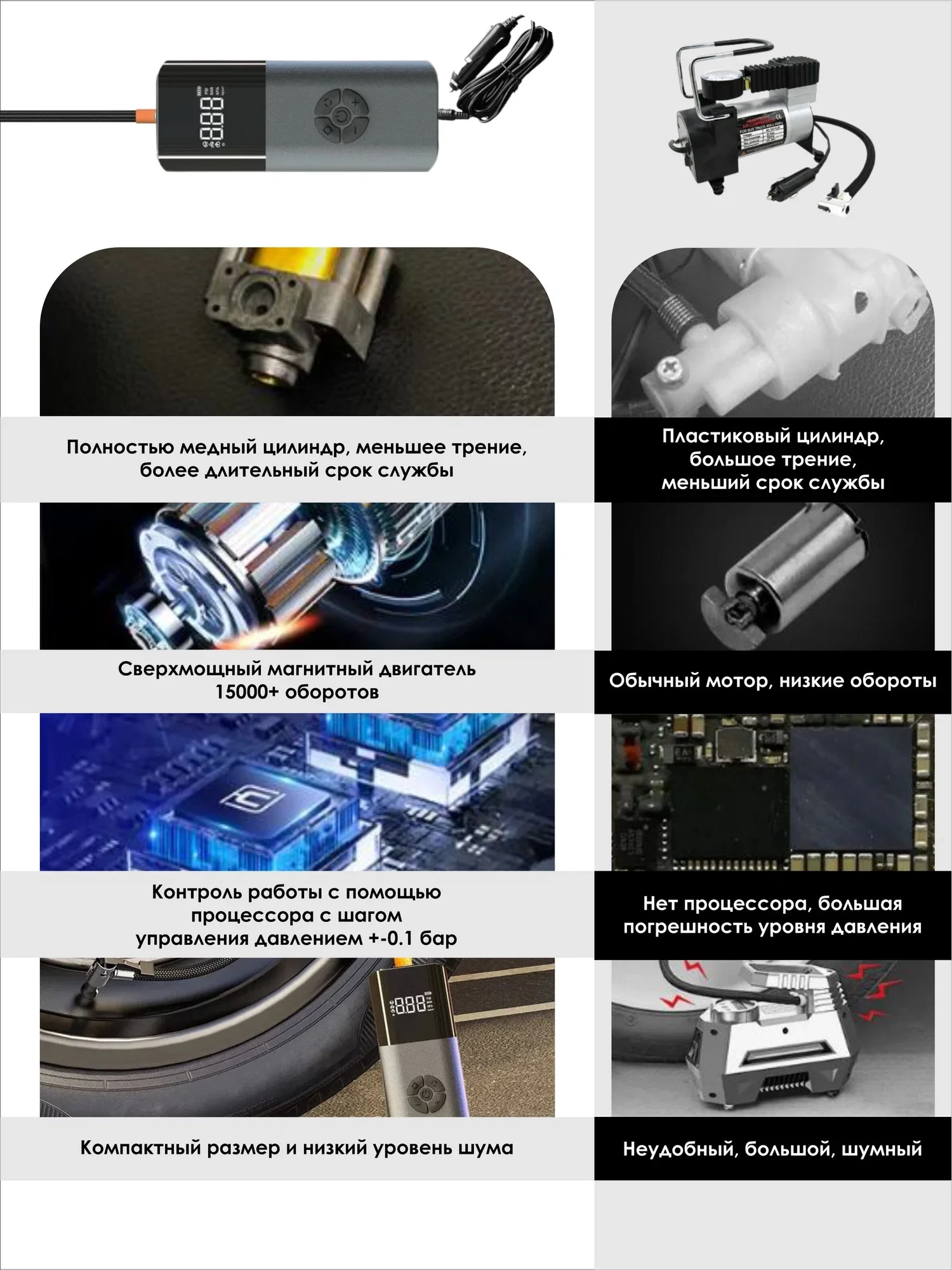 Полностью медный цилиндр, меньшее трение, более длительный срок службы

Сверхмощный магнитный двигатель 15000+ оборотов

Контроль работы с помощью процессора с шагом управления давлением +-0.1 бар

Компактный размер и низкий уровень шума

Пластиковый цилиндр, большое трение, меньший срок службы

Обычный мотор, низкие обороты

Нет процессора, большая погрешность уровня давления

Неудобный, большой, шумный