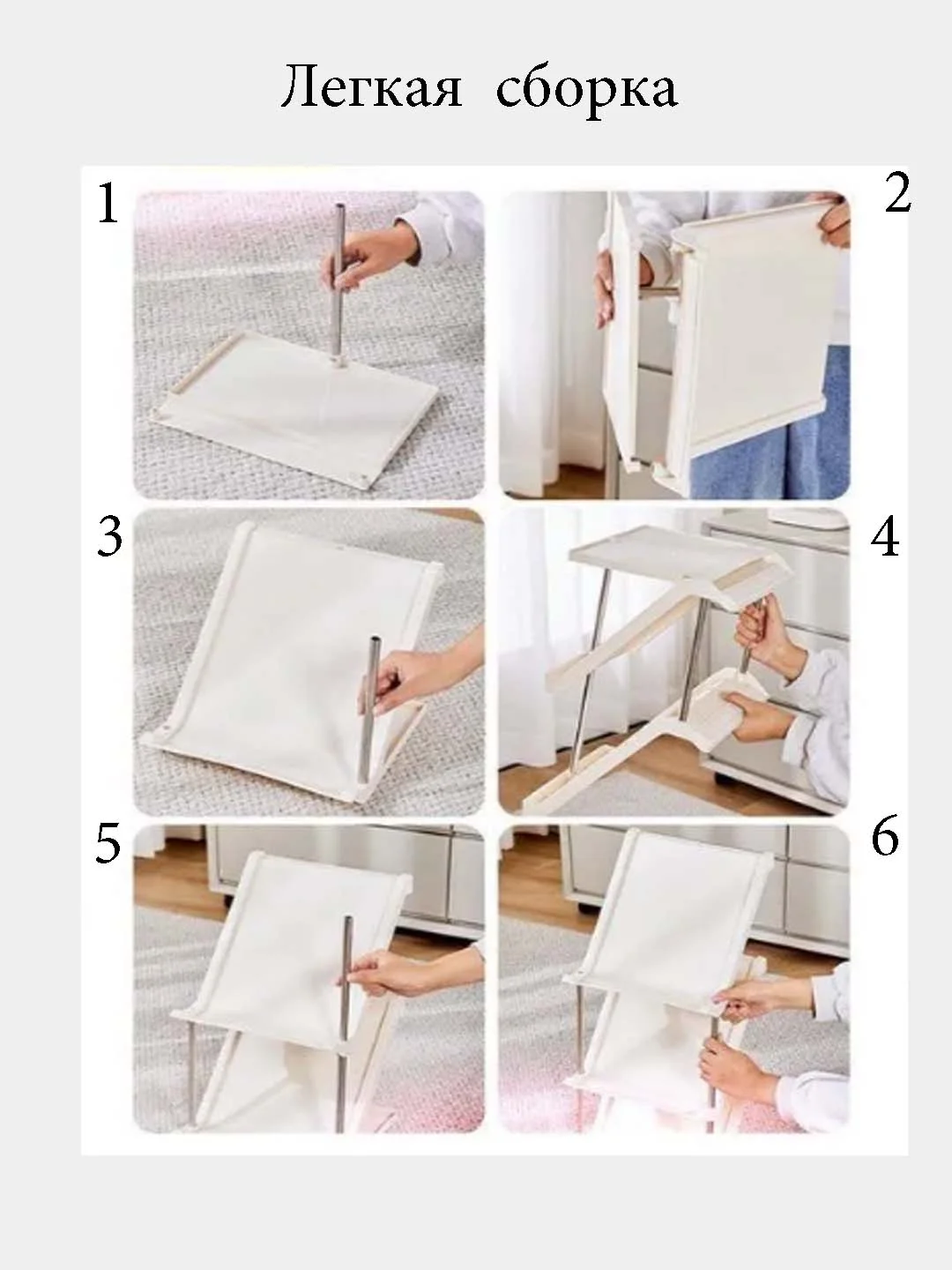 Легкая сборка

1

2

3

4

5

6