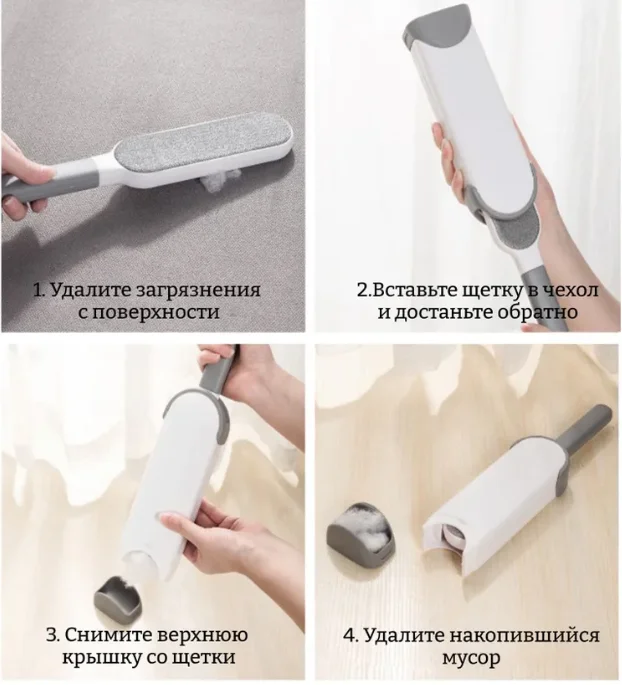 1. Удалите загрязнения с поверхности

2.Вставьте щетку в чехол и достаньте обратно

3. Снимите верхнюю крышку со щетки

4. Удалите накопившийся мусор