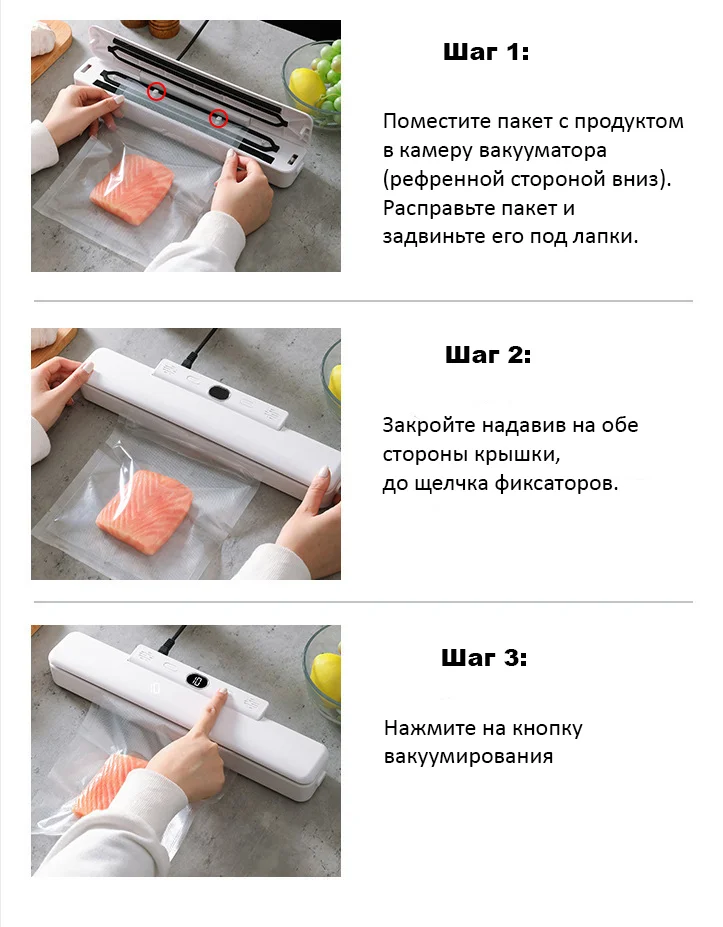 Шаг 1:

Поместите пакет с продуктом в камеру вакууматора (рефренной стороной вниз). Расправьте пакет и задвиньте его под лапки.

Шаг 2:

Закройте надавив на обе стороны крышки, до щелчка фиксаторов.

Шаг 3:

Нажмите на кнопку вакуумирования