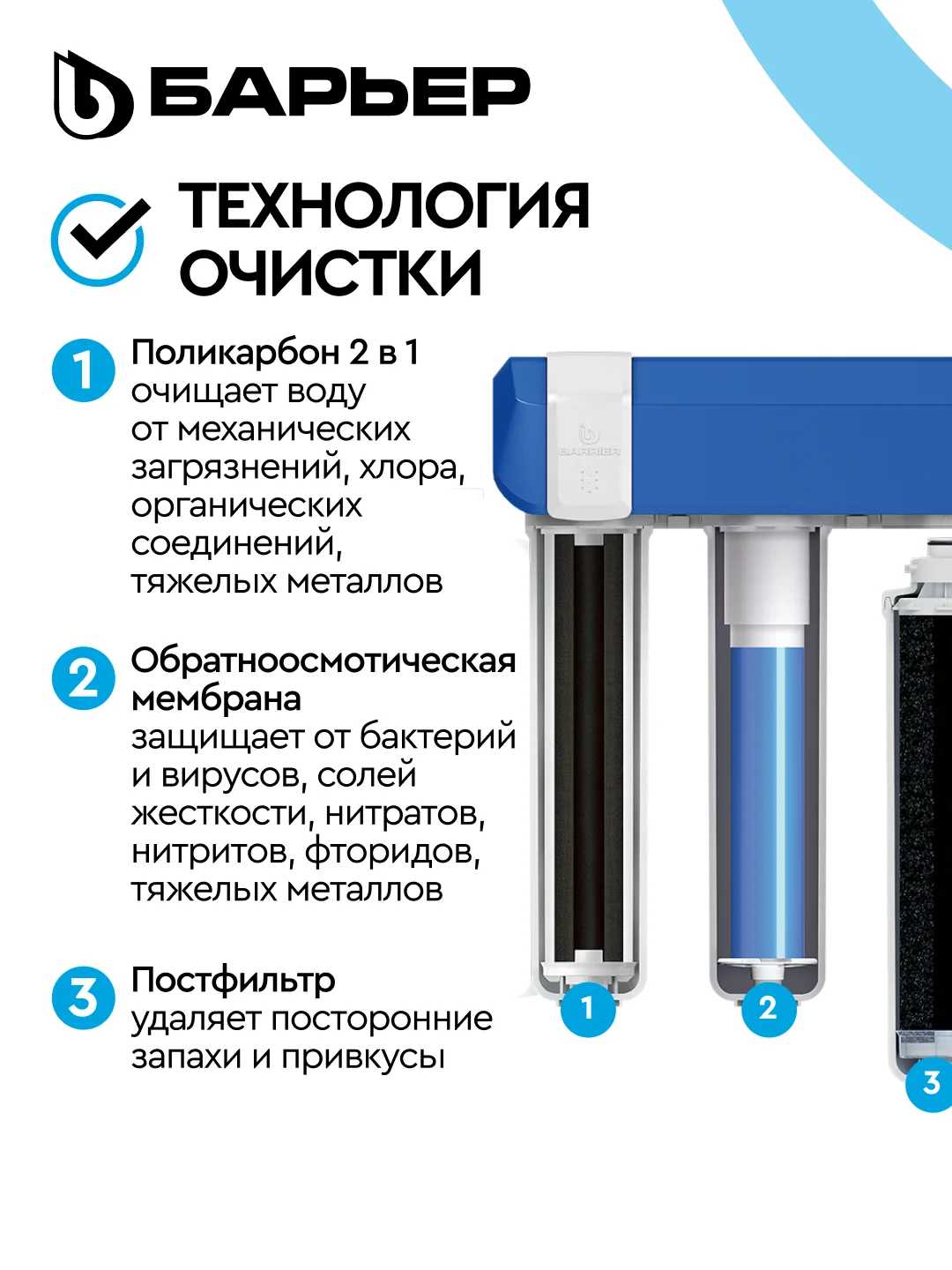 БАРЬЕР

ТЕХНОЛОГИЯ ОЧИСТКИ

1 Поликарбон 2 в 1
очищает воду от механических загрязнений, хлора, органических соединений, тяжелых металлов

2 Обратноосмотическая мембрана
защищает от бактерий и вирусов, солей жесткости, нитратов, нитритов, фторидов, тяжелых металлов

3 Постфильтр
удаляет посторонние запахи и привкусы

BARRIER

1

2

3