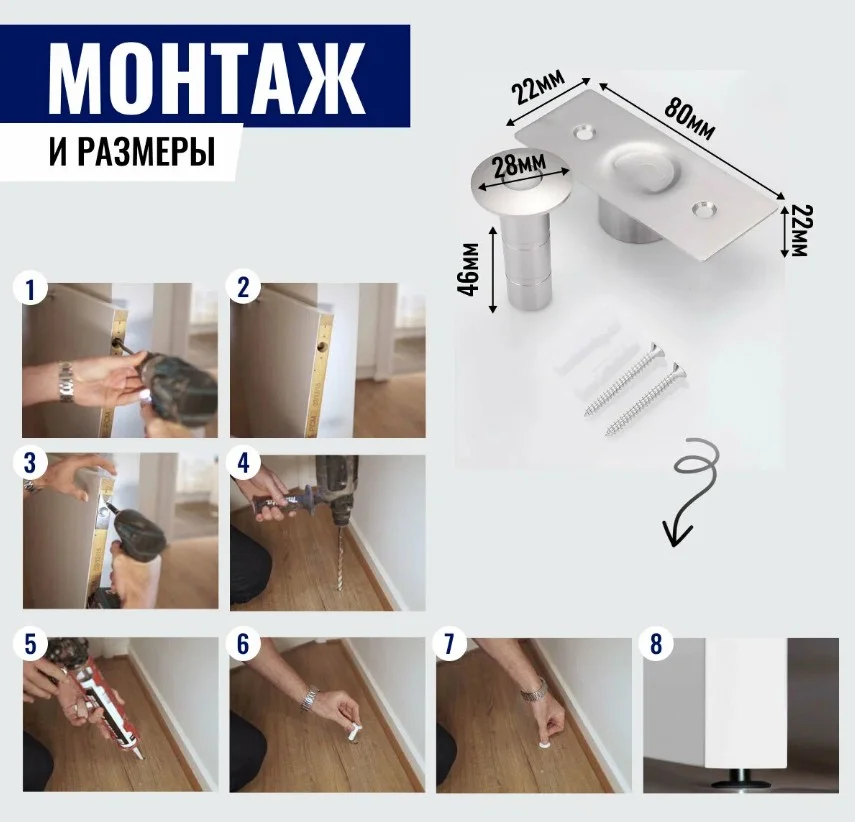 МОНТАЖ

И РАЗМЕРЫ

22мм

80мм

28мм

22мм

46мм

1

2

3

4

5

6

7

8