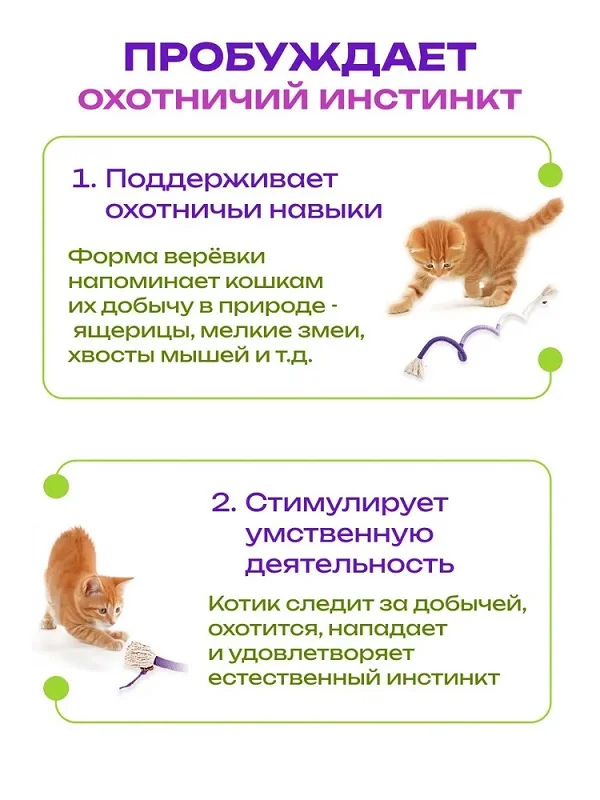 ПРОБУЖДАЕТ
ОХОТНИЧИЙ ИНСТИНКТ

1. Поддерживает охотничьи навыки

Форма верёвки напоминает кошкам их добычу в природе - ящерицы, мелкие змеи, хвосты мышей и т.д.

2. Стимулирует умственную деятельность

Котик следит за добычей, охотится, нападает и удовлетворяет естественный инстинкт