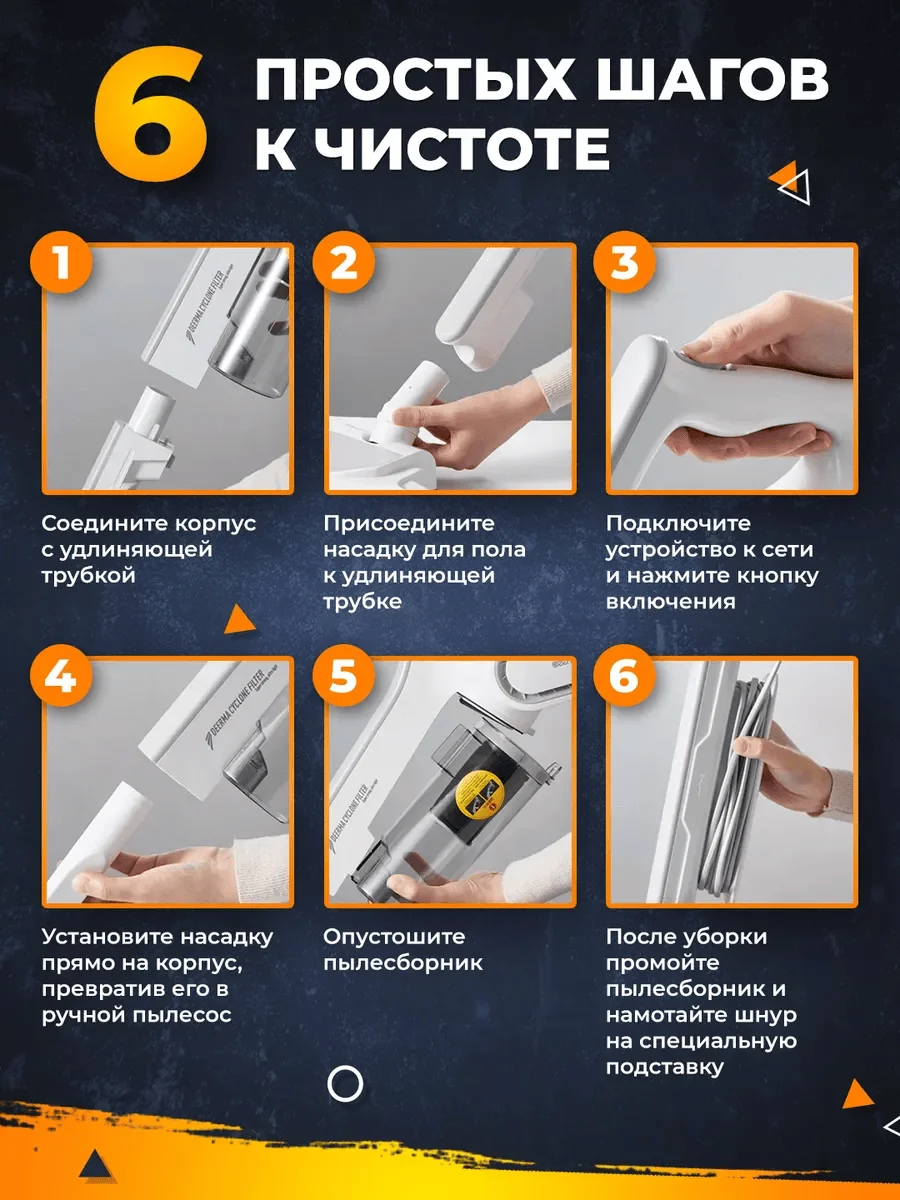 6 ПРОСТЫХ ШАГОВ К ЧИСТОТЕ

1

DEERMA CYCLONE FILTER

Соедините корпус с удлиняющей трубкой

2

Присоедините насадку для пола к удлиняющей трубке

3

Подключите устройство к сети и нажмите кнопку включения

4

DEERMA CYCLONE FILTER

Установите насадку прямо на корпус, превратив его в ручной пылесос

5

DEERMA CYCLONE FILTER

Опустошите пылесборник

6

После уборки промойте пылесборник и намотайте шнур на специальную подставку