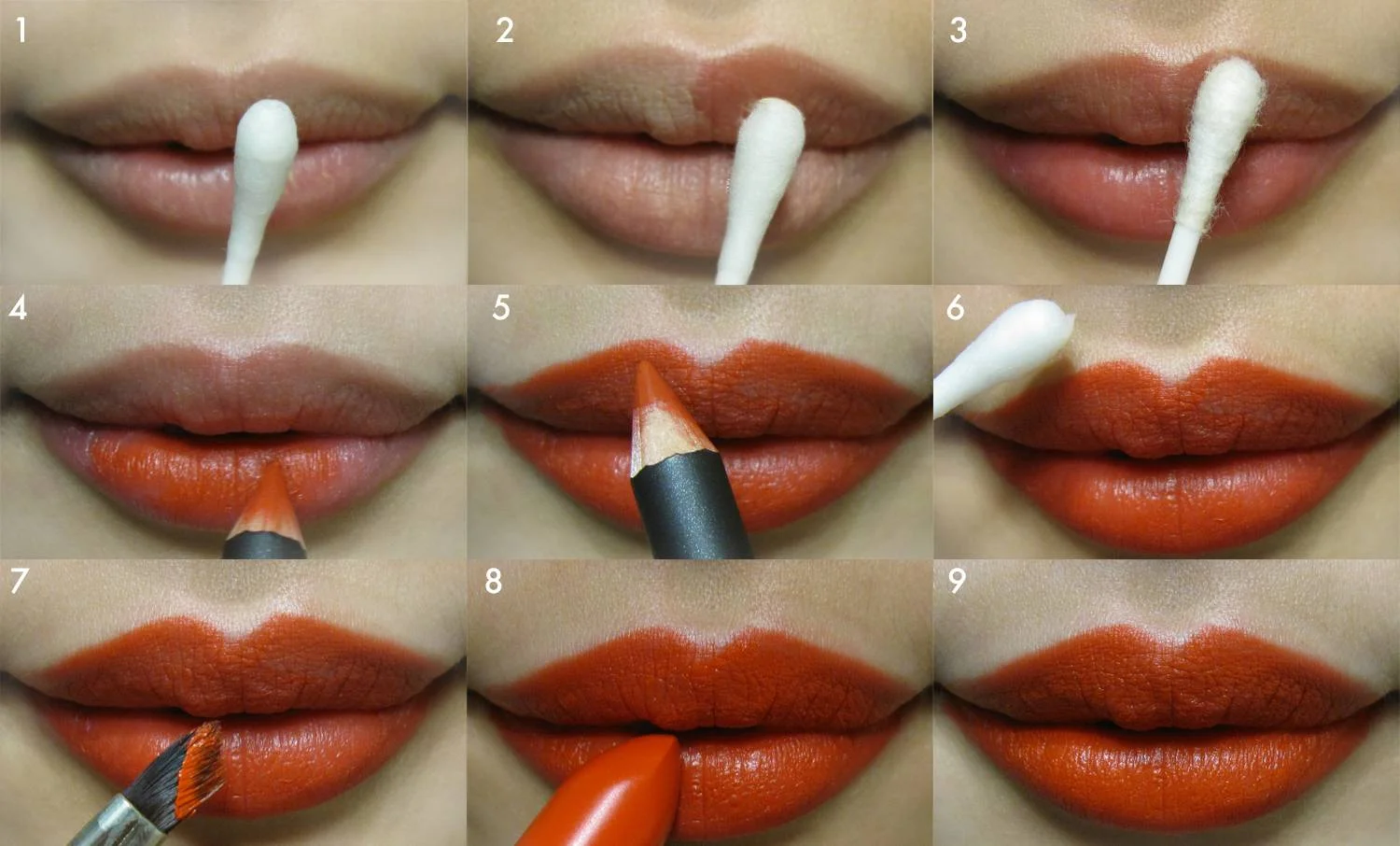 1
2
3
4
5
6
7
8
9