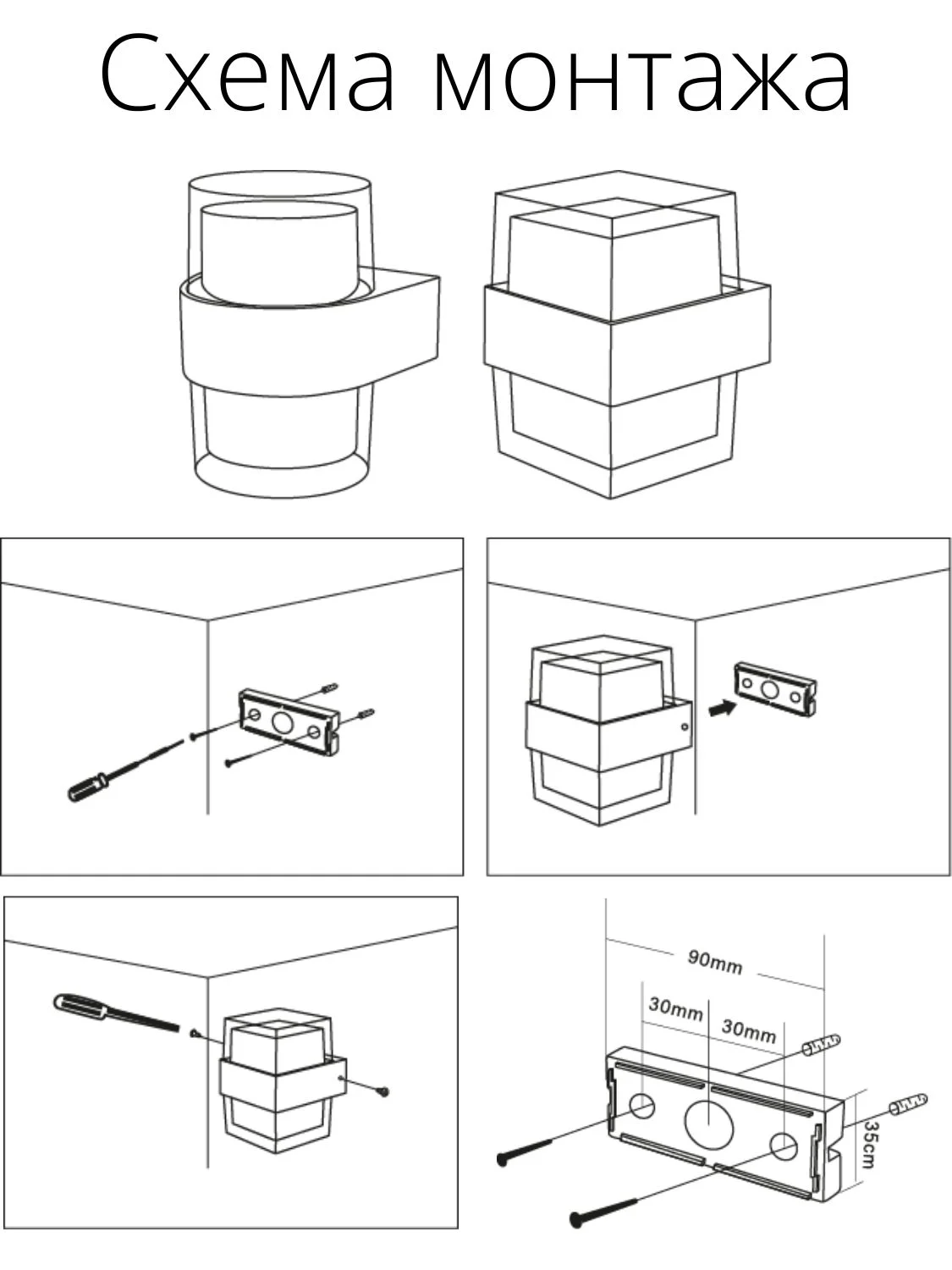 Схема монтажа

90mm

30mm

30mm

35cm