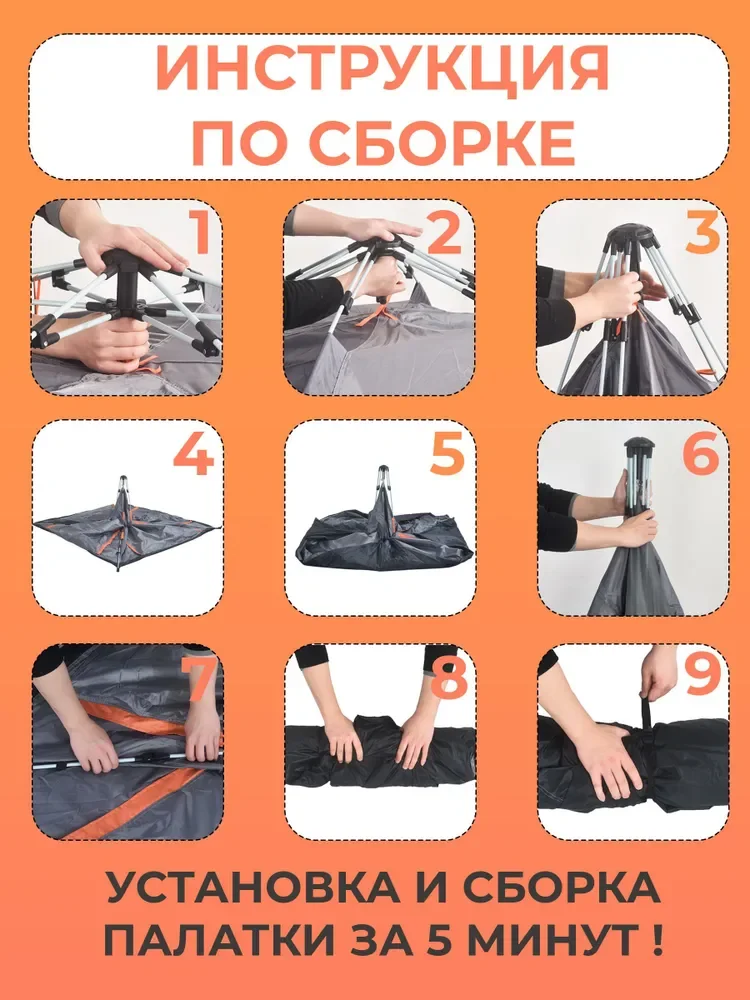 ИНСТРУКЦИЯ ПО СБОРКЕ

1

2

3

4

5

6

7

8

9

УСТАНОВКА И СБОРКА ПАЛАТКИ ЗА 5 МИНУТ !