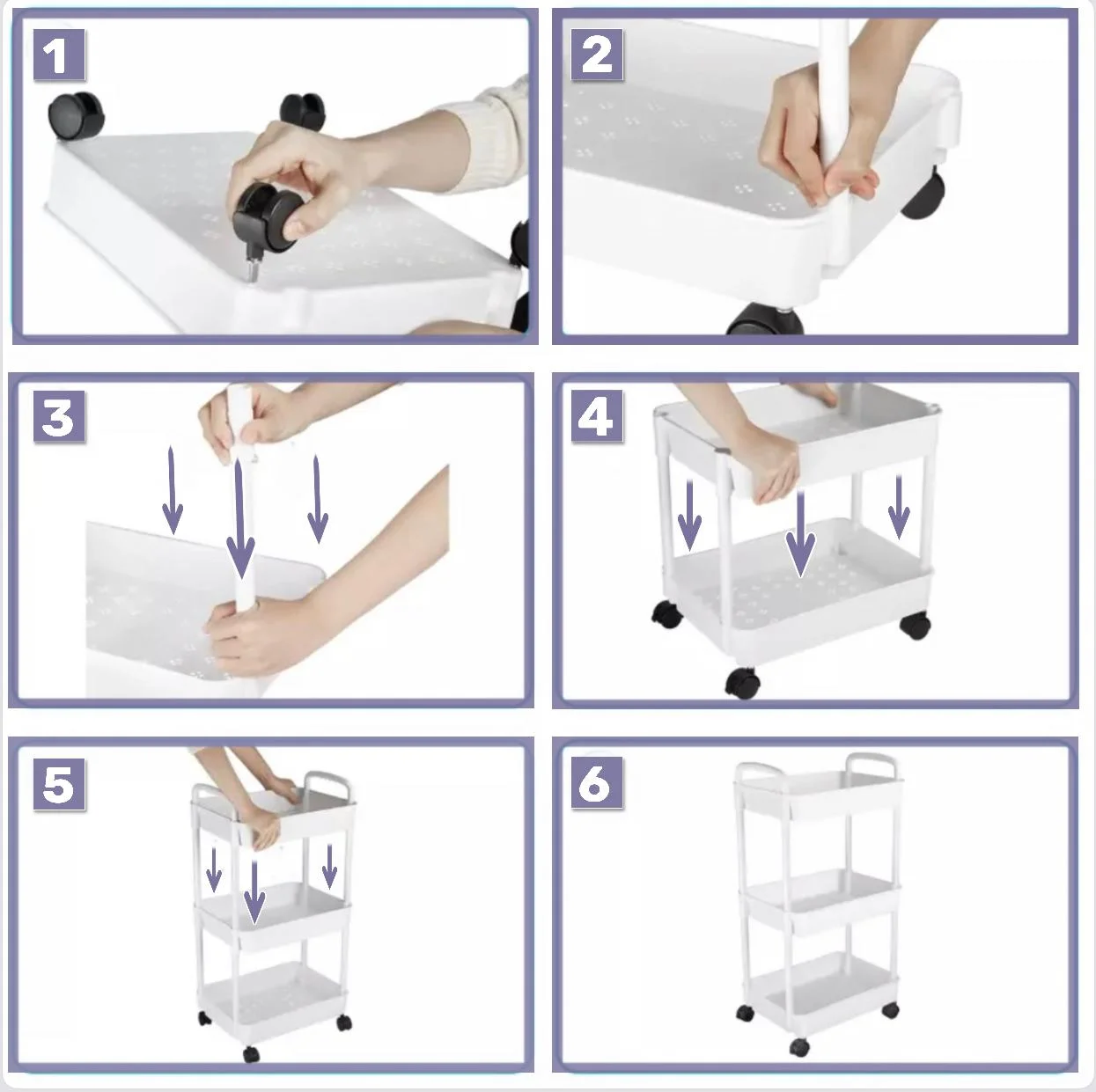 1

2

3

4

5

6