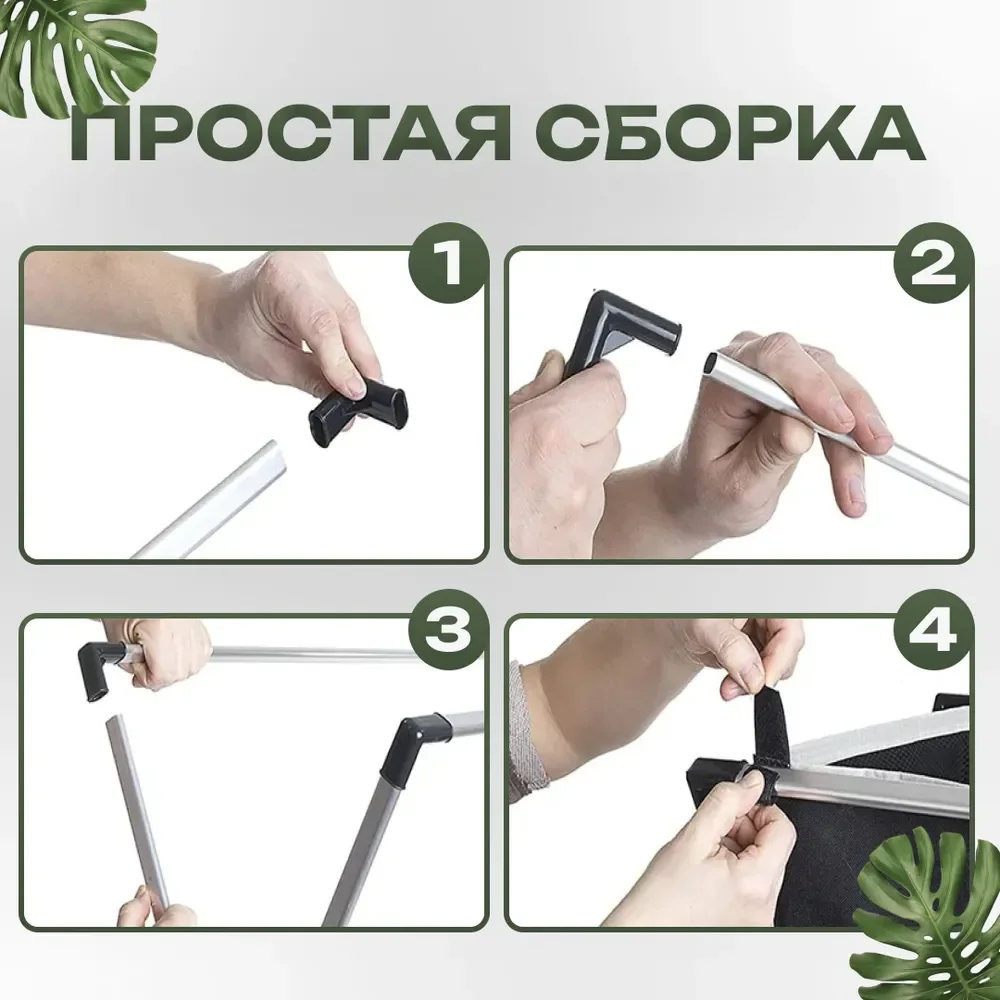 ПРОСТАЯ СБОРКА

1

2

3

4