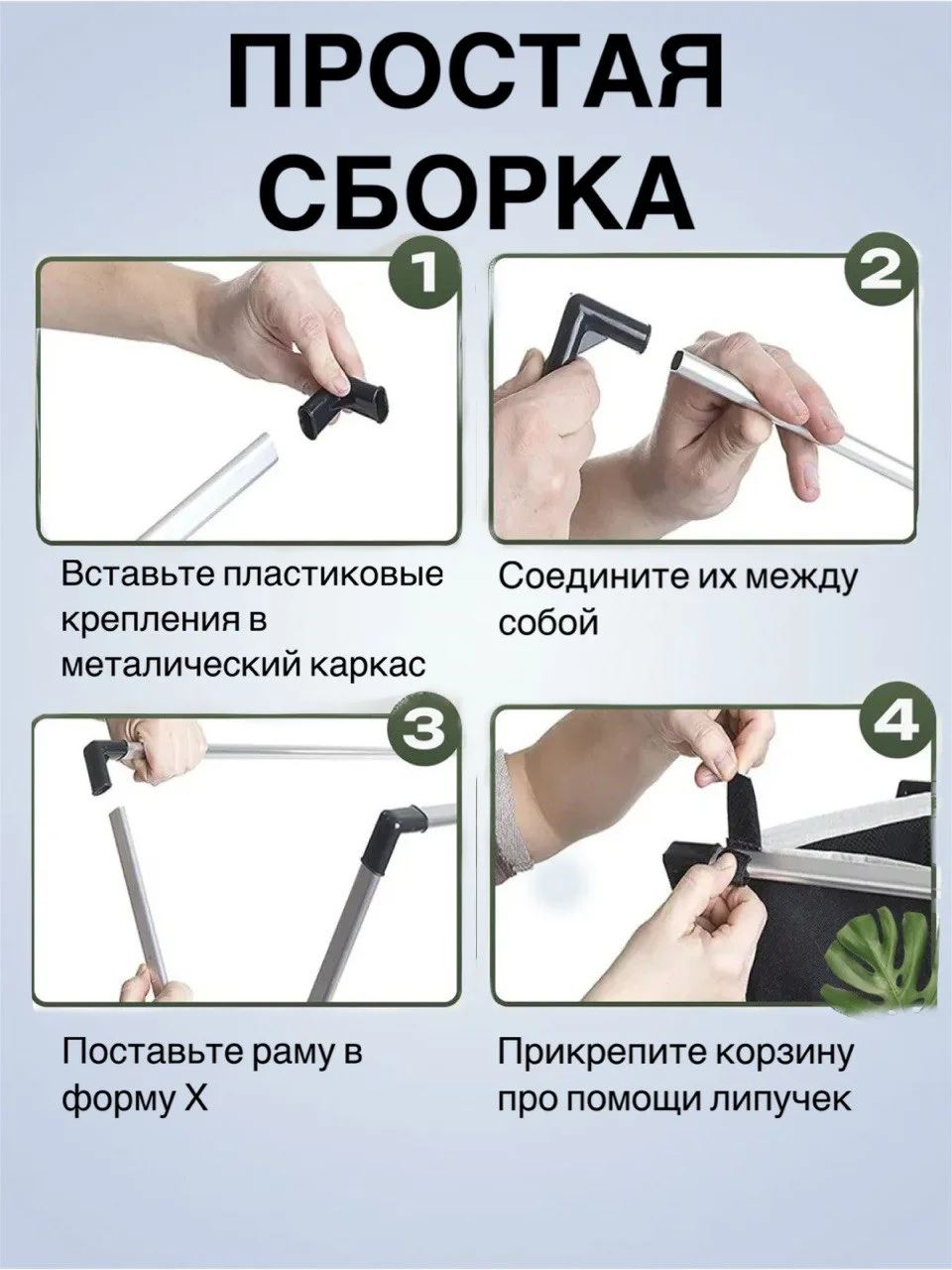 ПРОСТАЯ СБОРКА

1

Вставьте пластиковые крепления в металический каркас

2

Соедините их между собой

3

Поставьте раму в форму X

4

Прикрепите корзину про помощи липучек