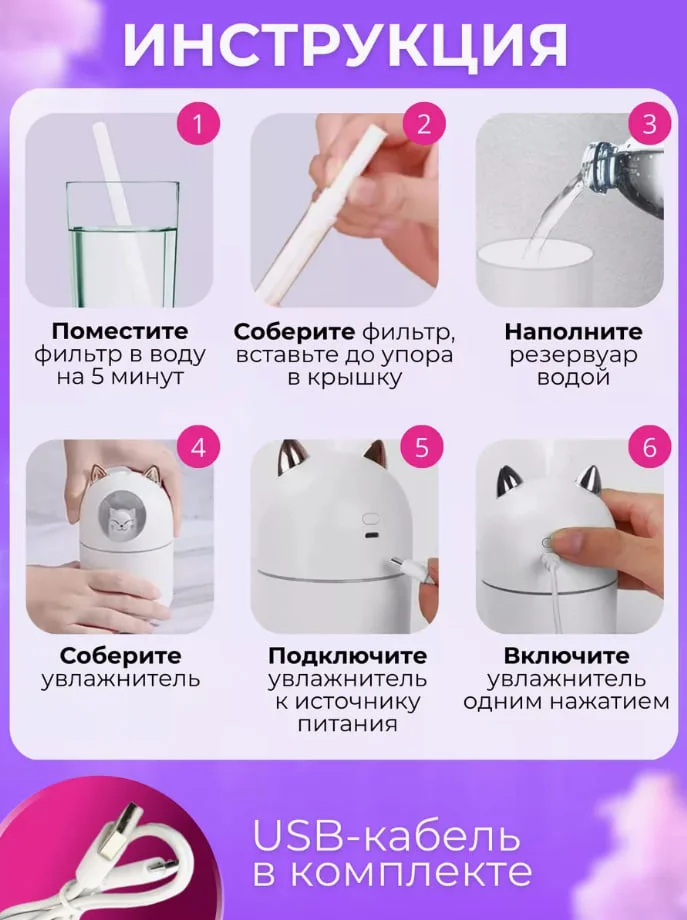 ИНСТРУКЦИЯ

1

Поместите фильтр в воду на 5 минут

2

Соберите фильтр, вставьте до упора в крышку

3

Наполните резервуар водой

4

Соберите увлажнитель

5

Подключите увлажнитель к источнику питания

6

Включите увлажнитель одним нажатием

USB-кабель в комплекте