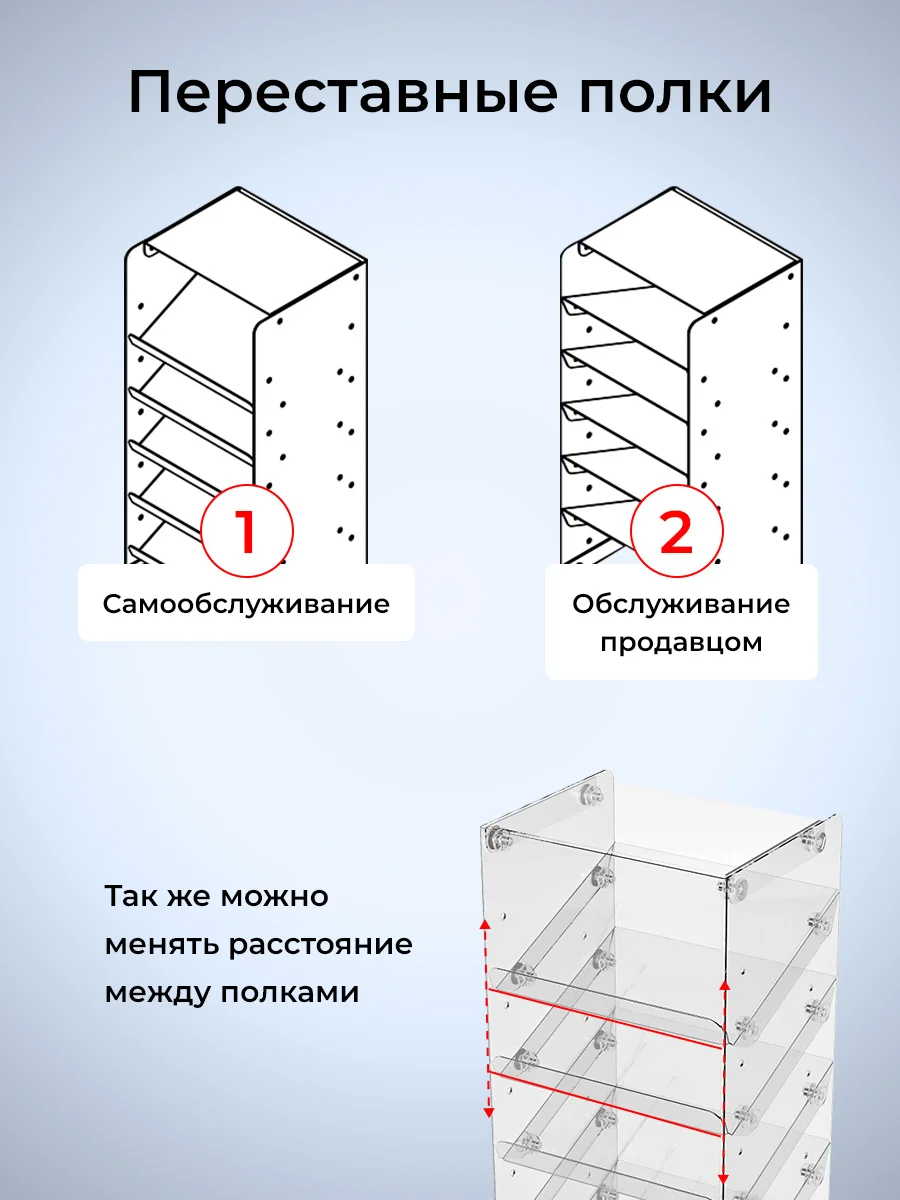 Переставные полки

1

Самообслуживание

2

Обслуживание продавцом

Так же можно менять расстояние между полками