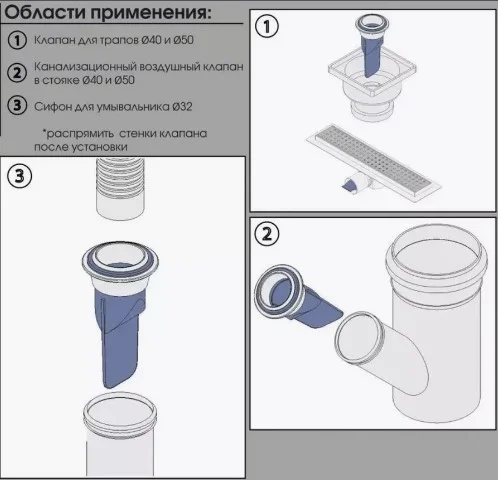 Области применения:

1 Клапан для трапов Ø40 и Ø50

2 Канализационный воздушный клапан в стояке Ø40 и Ø50

3 Сифон для умывальника Ø32

*распрямить стенки клапана после установки

1

3

2