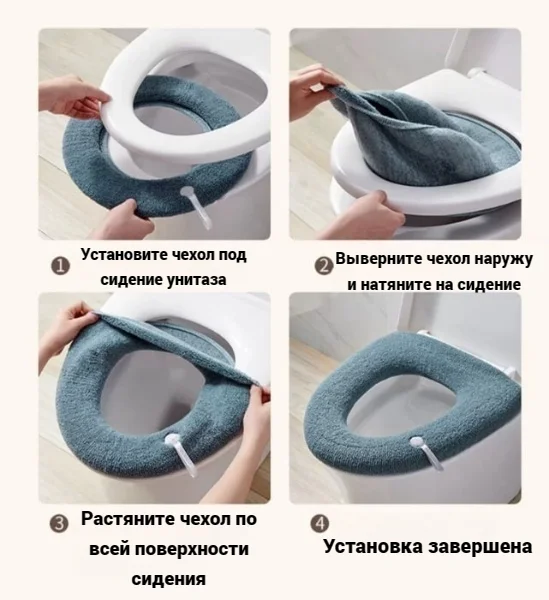 1 Установите чехол под сидение унитаза

2 Выверните чехол наружу и натяните на сидение

3 Растяните чехол по всей поверхности сидения

4 Установка завершена