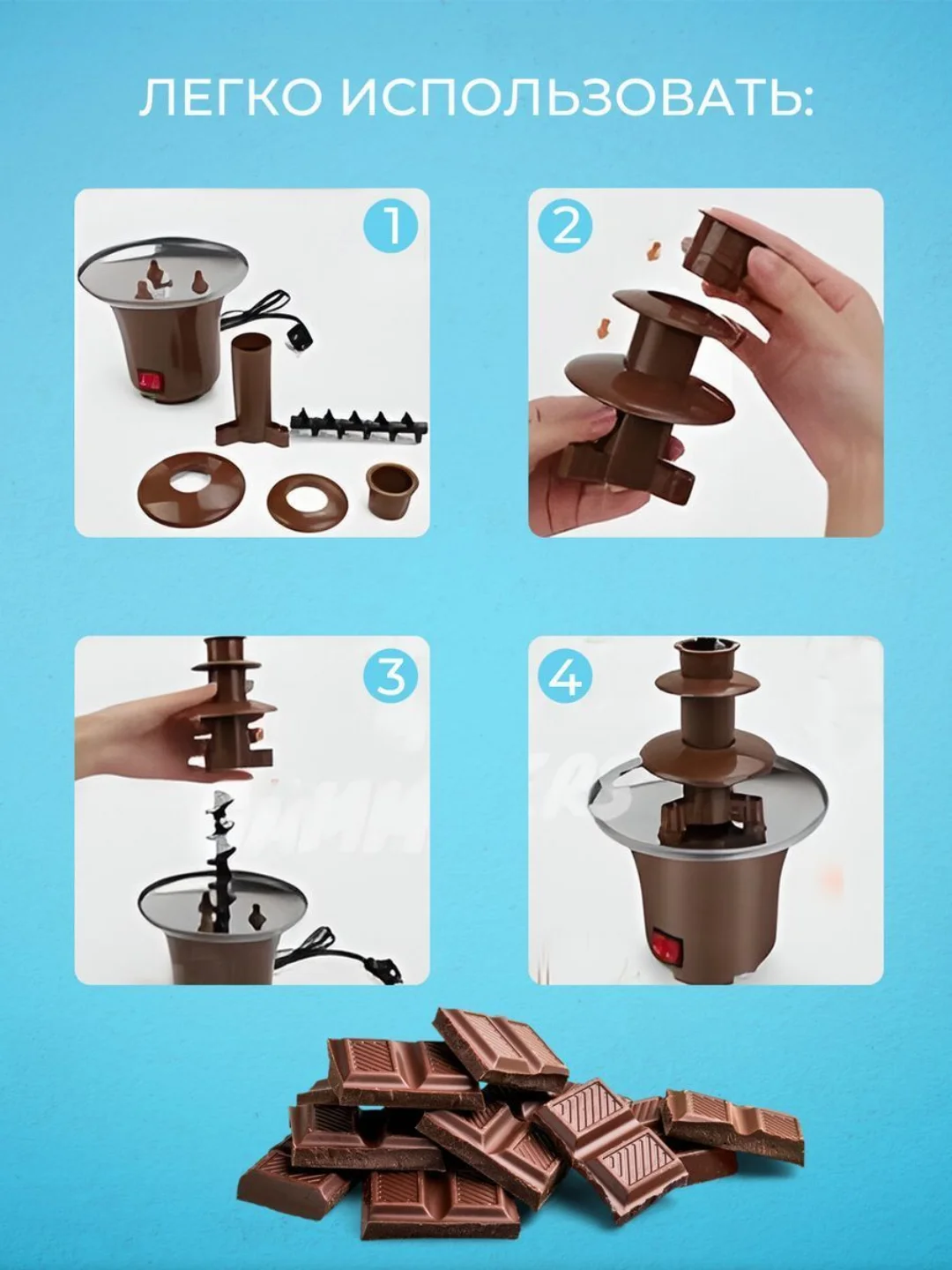 ЛЕГКО ИСПОЛЬЗОВАТЬ:

1

2

3

4