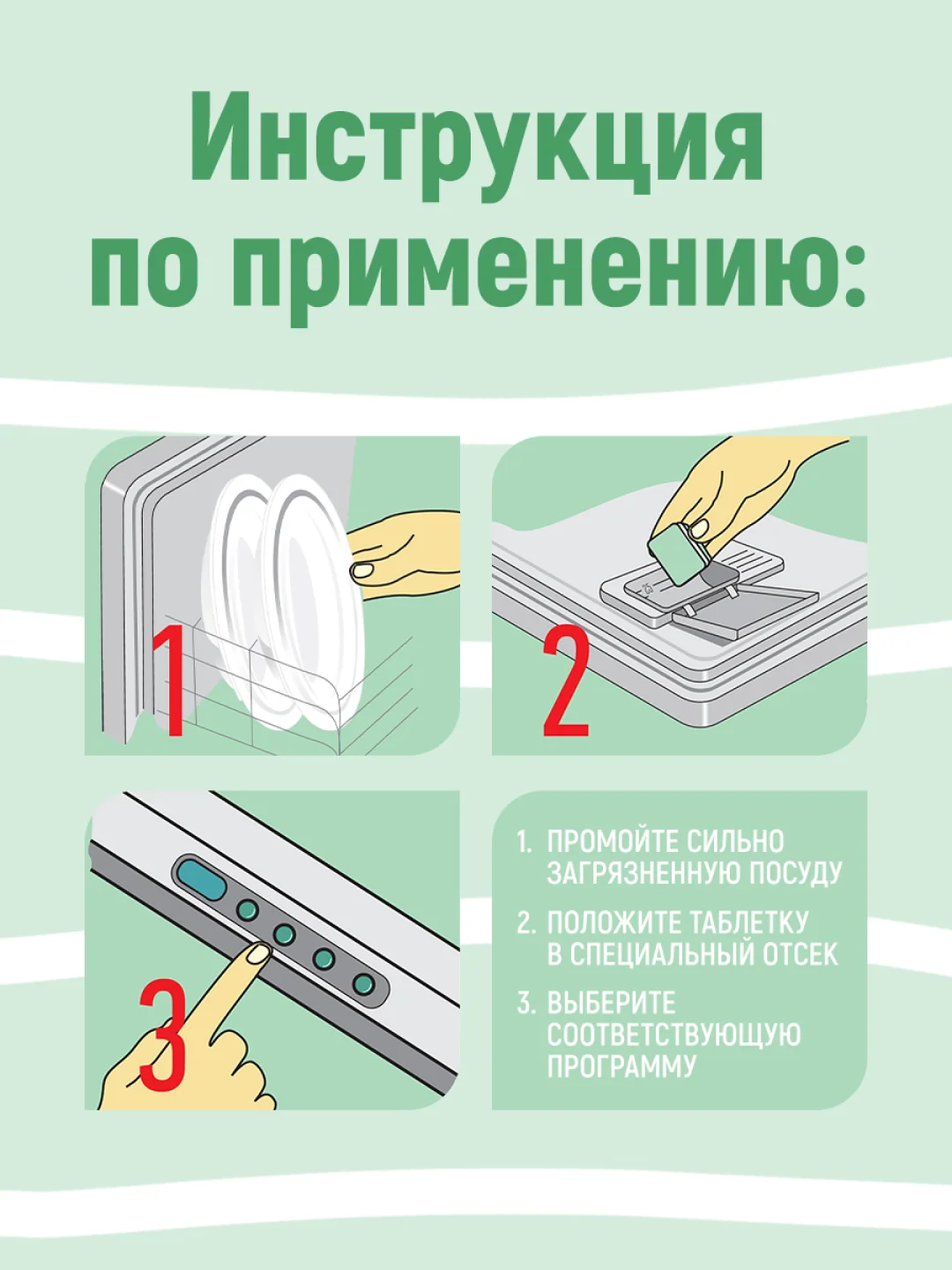 Инструкция по применению:

1

2

3

1. ПРОМОЙТЕ СИЛЬНО ЗАГРЯЗНЕННУЮ ПОСУДУ

2. ПОЛОЖИТЕ ТАБЛЕТКУ В СПЕЦИАЛЬНЫЙ ОТСЕК

3. ВЫБЕРИТЕ СООТВЕТСТВУЮЩУЮ ПРОГРАММУ