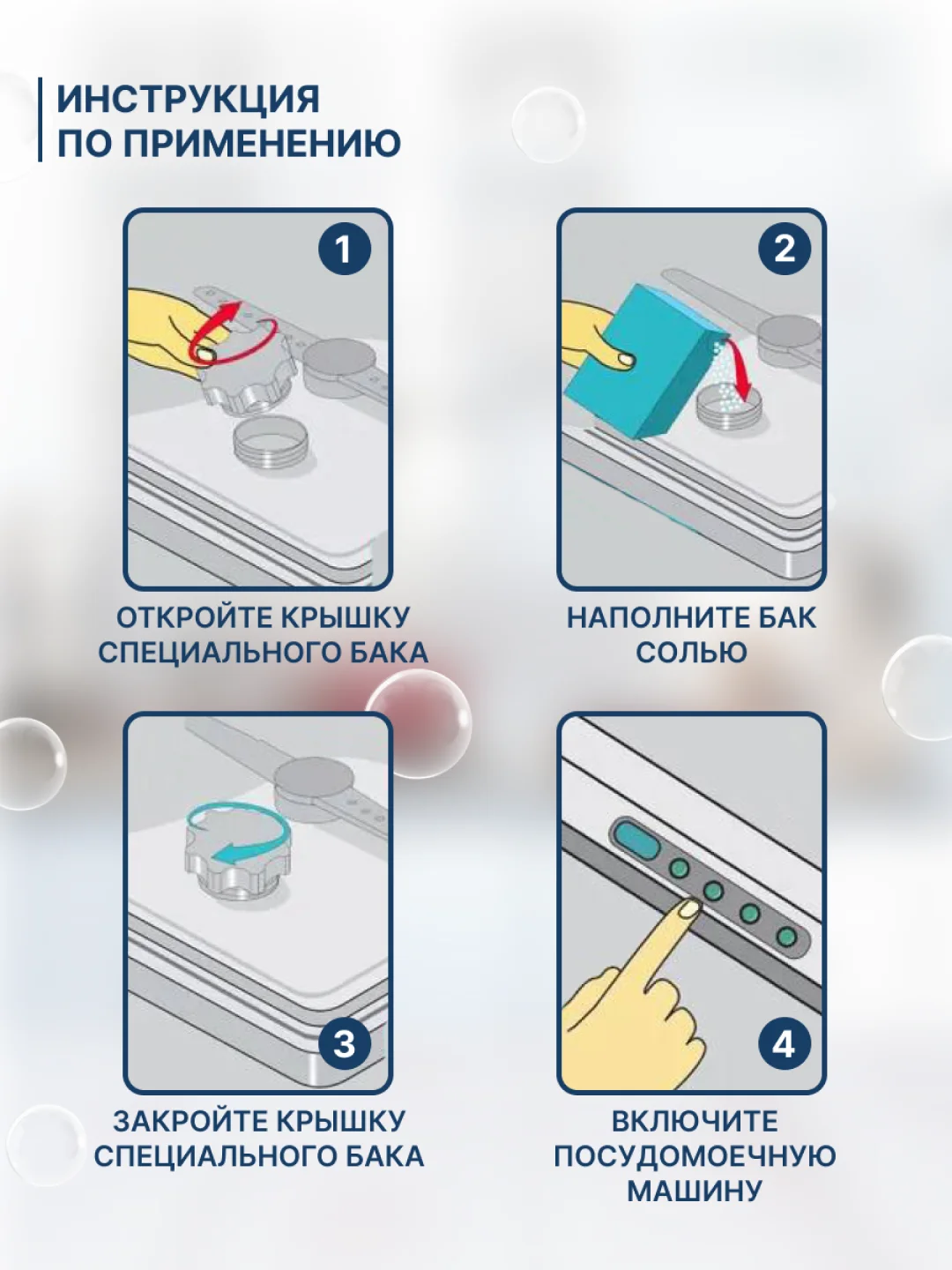 ИНСТРУКЦИЯ
ПО ПРИМЕНЕНИЮ

1

ОТКРОЙТЕ КРЫШКУ СПЕЦИАЛЬНОГО БАКА

2

НАПОЛНИТЕ БАК СОЛЬЮ

3

ЗАКРОЙТЕ КРЫШКУ СПЕЦИАЛЬНОГО БАКА

4

ВКЛЮЧИТЕ ПОСУДОМОЕЧНУЮ МАШИНУ