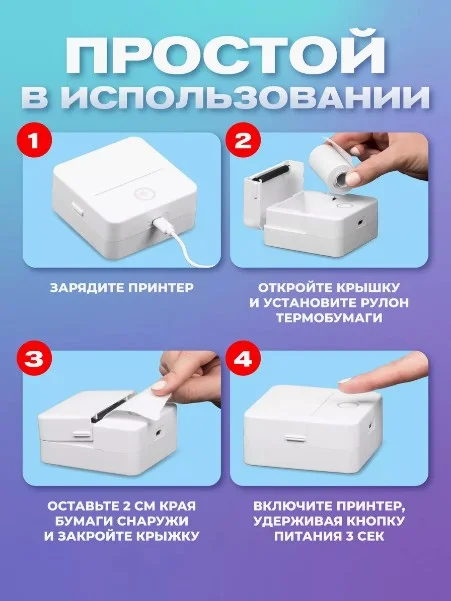 ПРОСТОЙ
В ИСПОЛЬЗОВАНИИ

1

ЗАРЯДИТЕ ПРИНТЕР

2

ОТКРОЙТЕ КРЫШКУ И УСТАНОВИТЕ РУЛОН ТЕРМОБУМАГИ

3

ОСТАВЬТЕ 2 СМ КРАЯ БУМАГИ СНАРУЖИ И ЗАКРОЙТЕ КРЫЖКУ

4

ВКЛЮЧИТЕ ПРИНТЕР, УДЕРЖИВАЯ КНОПКУ ПИТАНИЯ 3 СЕК