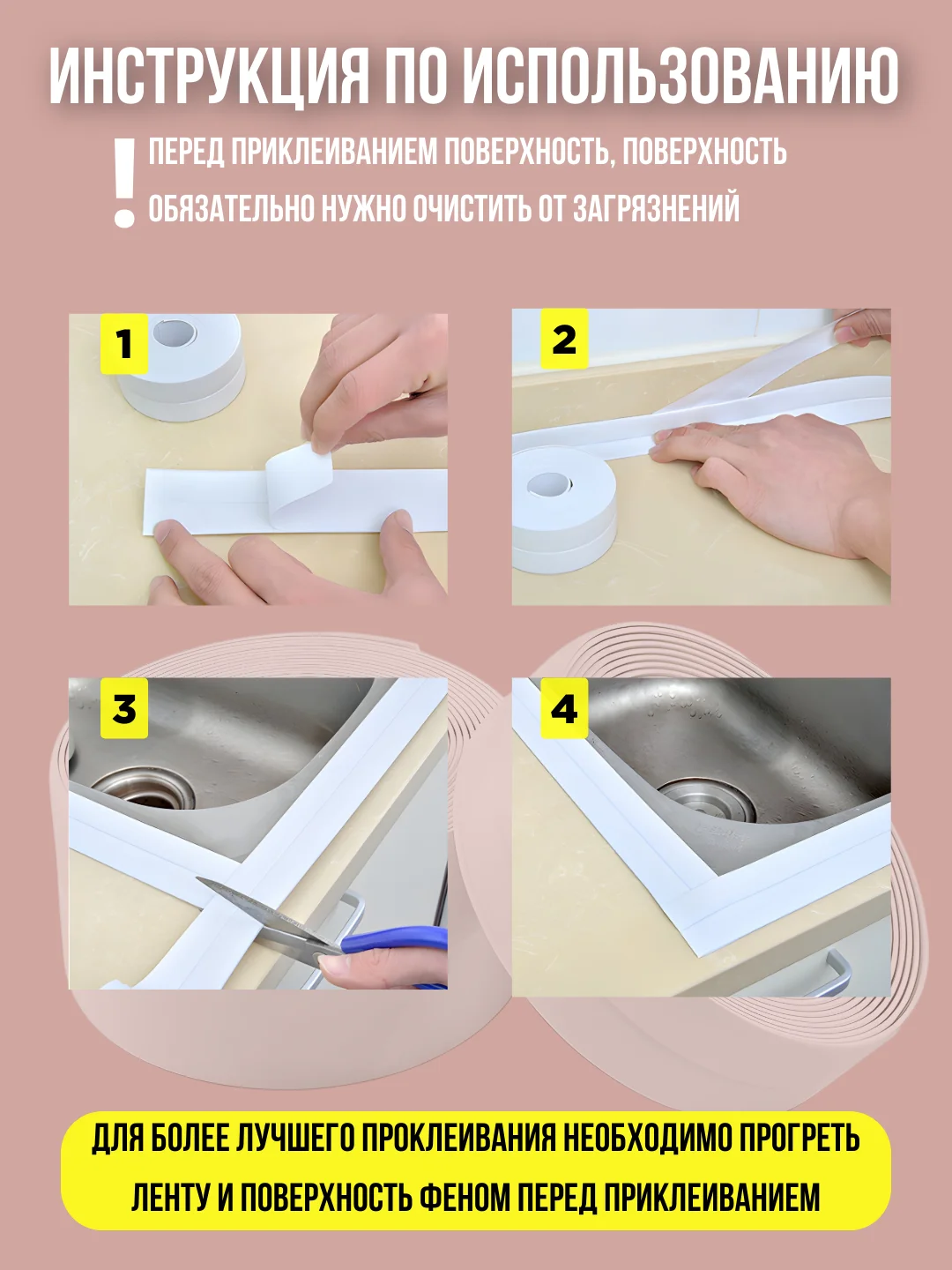 ИНСТРУКЦИЯ ПО ИСПОЛЬЗОВАНИЮ

! ПЕРЕД ПРИКЛЕИВАНИЕМ ПОВЕРХНОСТЬ, ПОВЕРХНОСТЬ ОБЯЗАТЕЛЬНО НУЖНО ОЧИСТИТЬ ОТ ЗАГРЯЗНЕНИЙ

1

2

3

4

ДЛЯ БОЛЕЕ ЛУЧШЕГО ПРОКЛЕИВАНИЯ НЕОБХОДИМО ПРОГРЕТЬ ЛЕНТУ И ПОВЕРХНОСТЬ ФЕНОМ ПЕРЕД ПРИКЛЕИВАНИЕМ