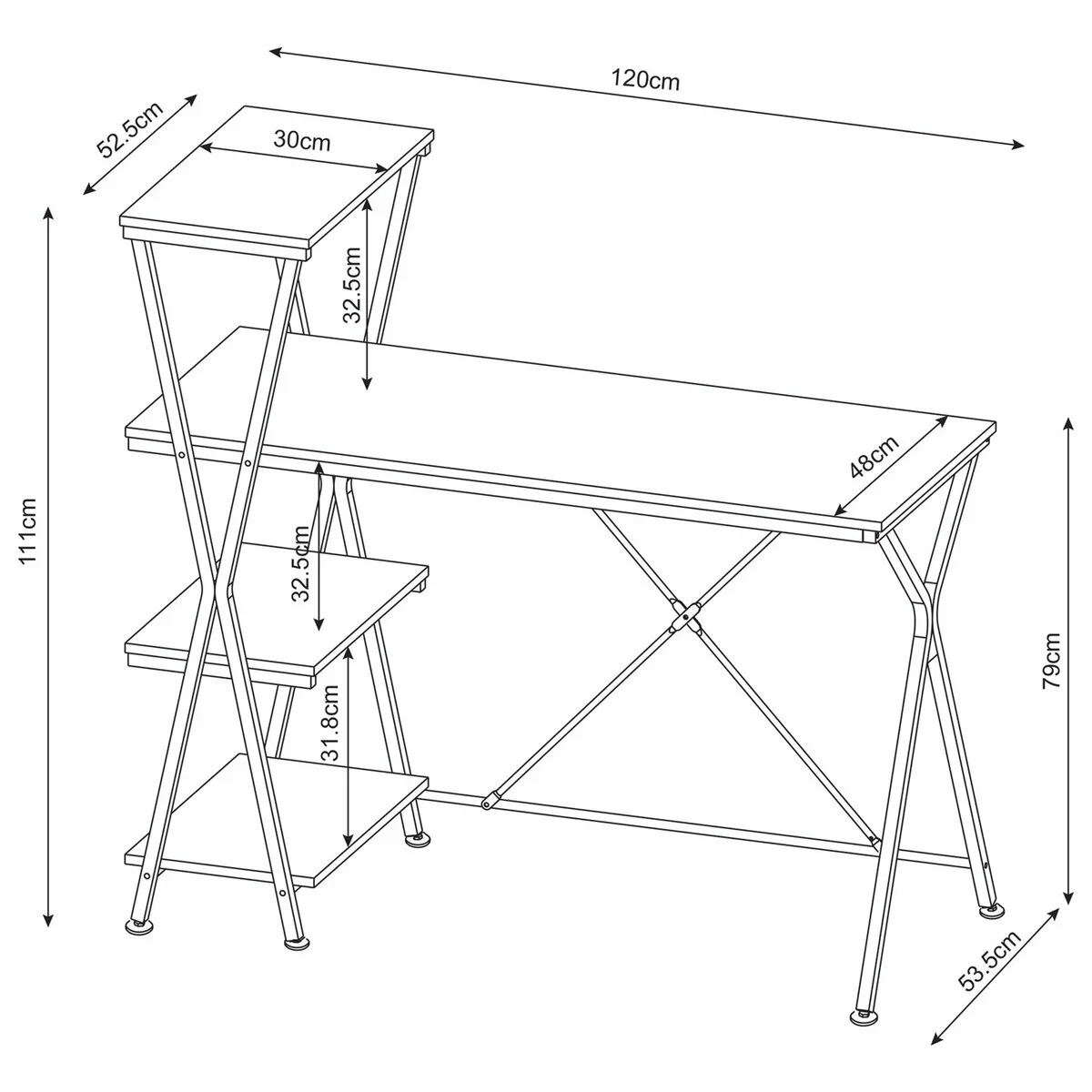 120cm
52.5cm
30cm
32.5cm
111cm
48cm
32.5cm
31.8cm
79cm
53.5cm