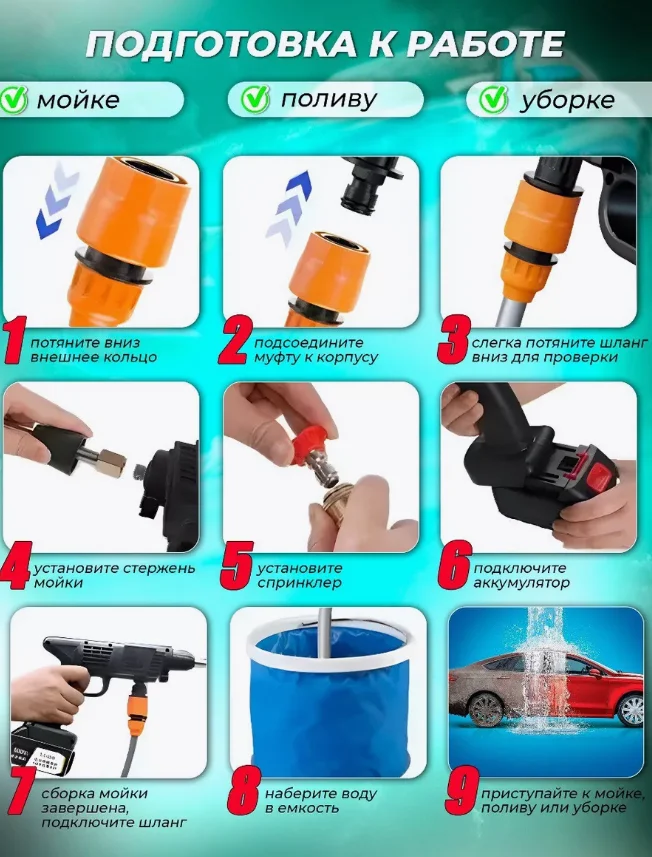 ПОДГОТОВКА К РАБОТЕ

мойке

поливу

уборке

1 потяните вниз внешнее кольцо

2 подсоедините муфту к корпусу

3 слегка потяните шланг вниз для проверки

4 установите стержень мойки

5 установите спринклер

6 подключите аккумулятор

7 сборка мойки завершена, подключите шланг

8 наберите воду в емкость

9 приступайте к мойке, поливу или уборке