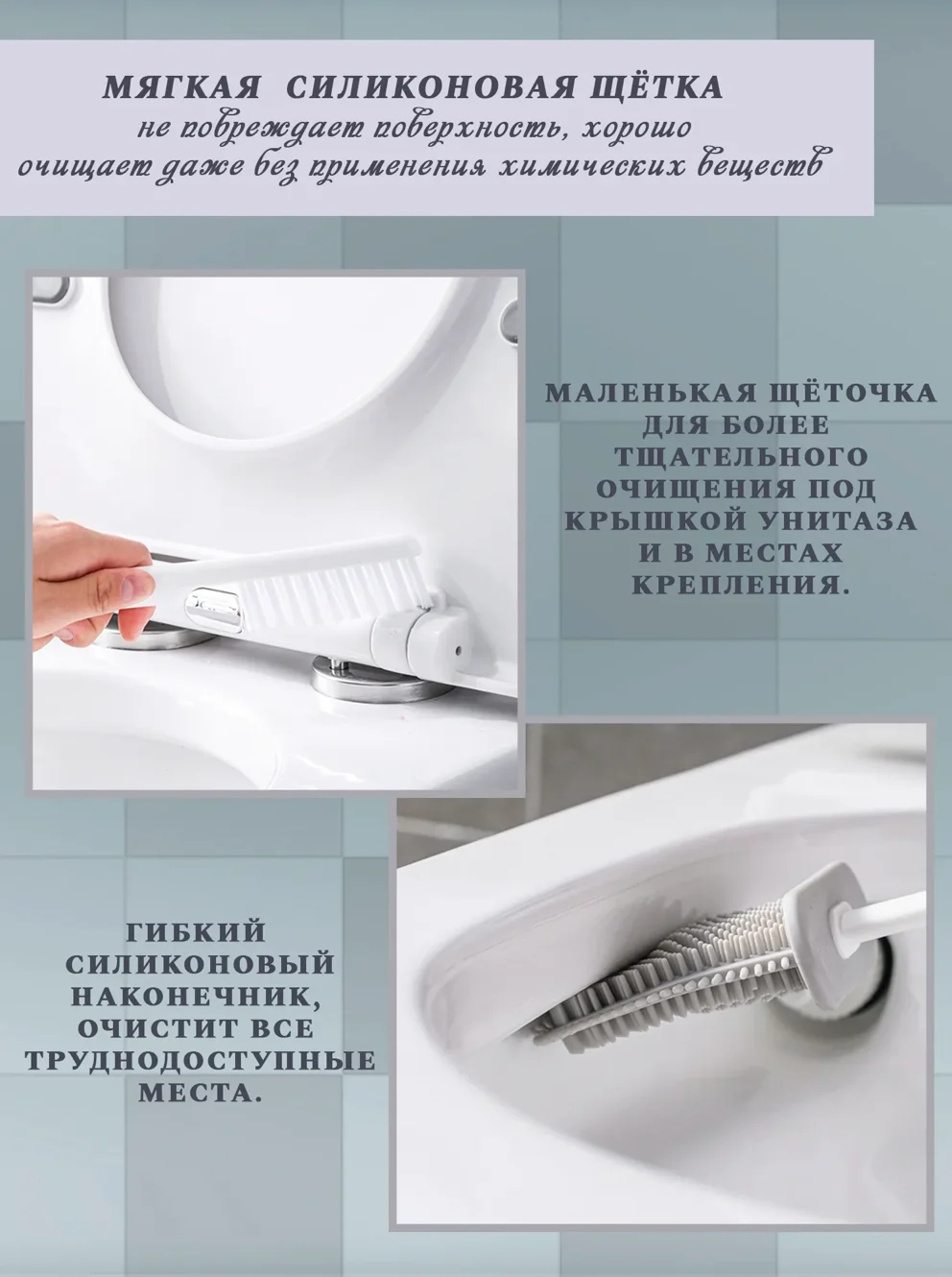 МЯГКАЯ СИЛИКОНОВАЯ ЩЁТКА
не повреждает поверхность, хорошо очищает даже без применения химических веществ

МАЛЕНЬКАЯ ЩЁТОЧКА ДЛЯ БОЛЕЕ ТЩАТЕЛЬНОГО ОЧИЩЕНИЯ ПОД КРЫШКОЙ УНИТАЗА И В МЕСТАХ КРЕПЛЕНИЯ.

ГИБКИЙ СИЛИКОНОВЫЙ НАКОНЕЧНИК, ОЧИСТИТ ВСЕ ТРУДНОДОСТУПНЫЕ МЕСТА.