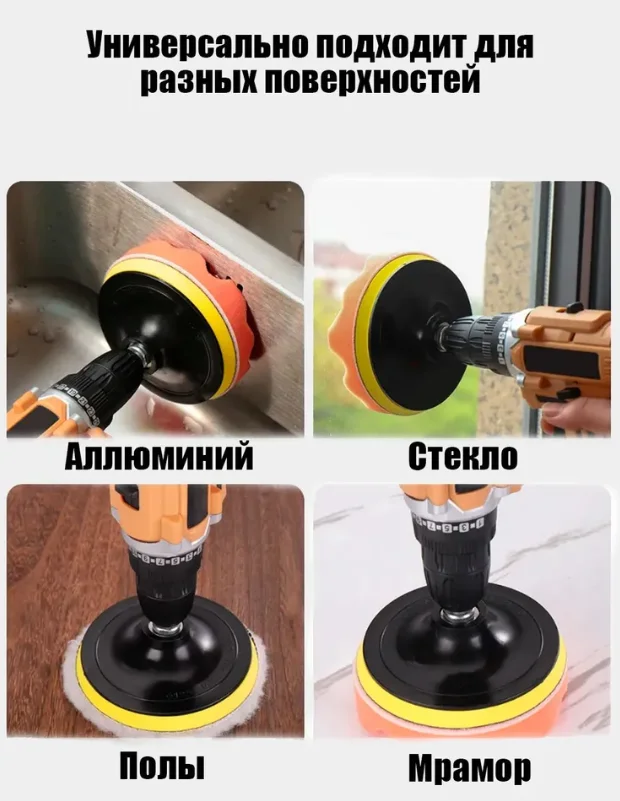 Универсально подходит для разных поверхностей

Аллюминий

Стекло

Полы

Мрамор