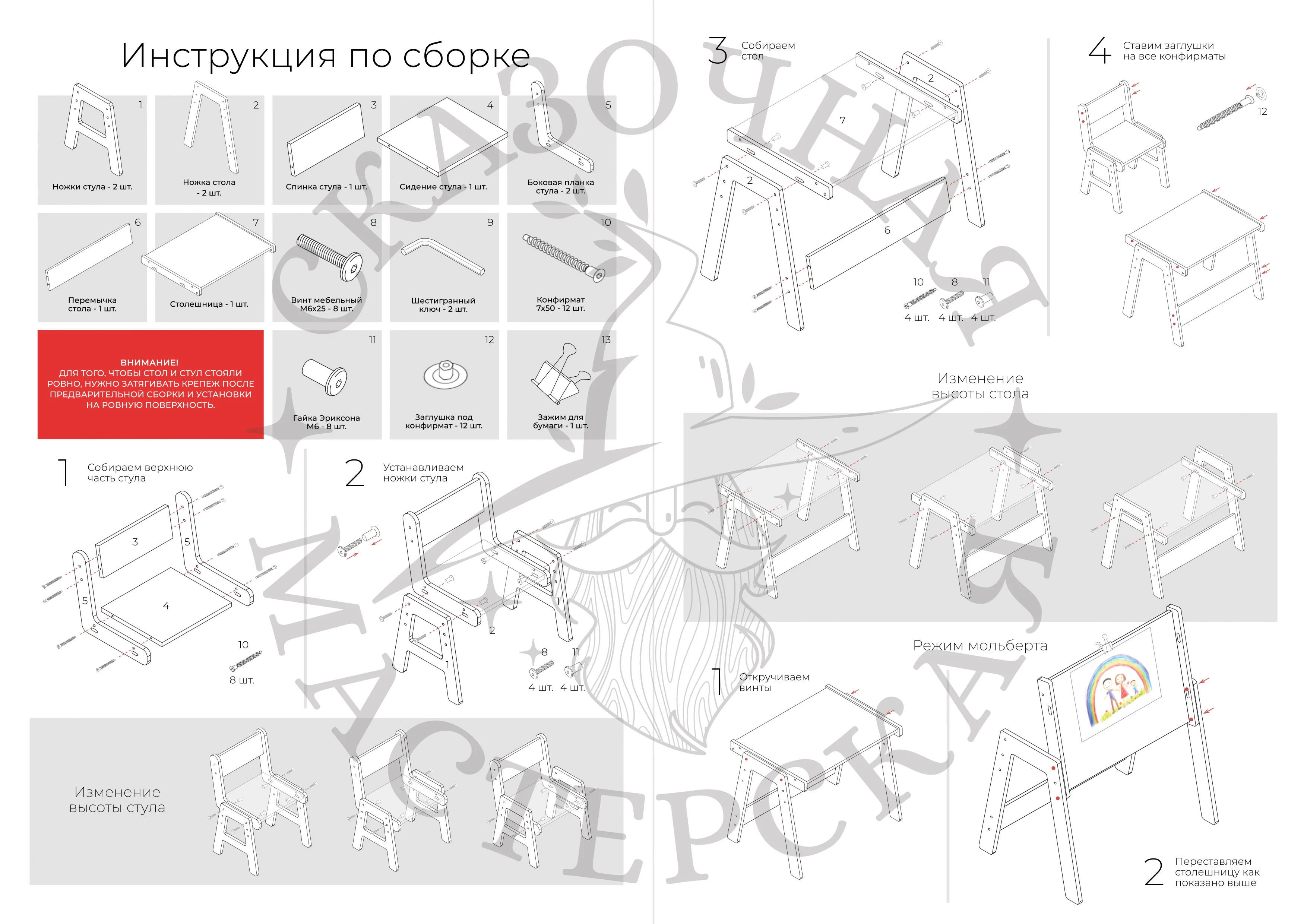 Инструкция по сборке

1
Ножки стула - 2 шт.

2
Ножка стола - 2 шт.

3
Спинка стула - 1 шт.

4
Сидение стула - 1 шт.

5
Боковая планка стула - 2 шт.

6
Перемычка стола - 1 шт.

7
Столешница - 1 шт.

8
Винт мебельный М6х25 - 8 шт.

9
Шестигранный ключ - 2 шт.

10
Конфирмат 7х50 - 12 шт.

ВНИМАНИЕ!
ДЛЯ ТОГО, ЧТОБЫ СТОЛ И СТУЛ СТОЯЛИ РОВНО, НУЖНО ЗАТЯГИВАТЬ КРЕПЕЖ ПОСЛЕ ПРЕДВАРИТЕЛЬНОЙ СБОРКИ И УСТАНОВКИ НА РОВНУЮ ПОВЕРХНОСТЬ.

11
Гайка Эриксона М6 - 8 шт.

12
Заглушка под конфирмат - 12 шт.

13
Зажим для бумаги - 1 шт.

1 Собираем верхнюю часть стула
3 5 5 4
10
8 шт.

2 Устанавливаем ножки стула
1 2 1
8 11
4 шт. 4 шт.

Изменение высоты стула

3 Собираем стол
2 7 2 6
10 8 11
4 шт. 4 шт. 4 шт.

4 Ставим заглушки на все конфирматы
12

Изменение высоты стола

Режим мольберта

1 Откручиваем винты

2 Переставляем столешницу как показано выше

СКАЗОЧНАЯ МАСТЕРСКАЯ