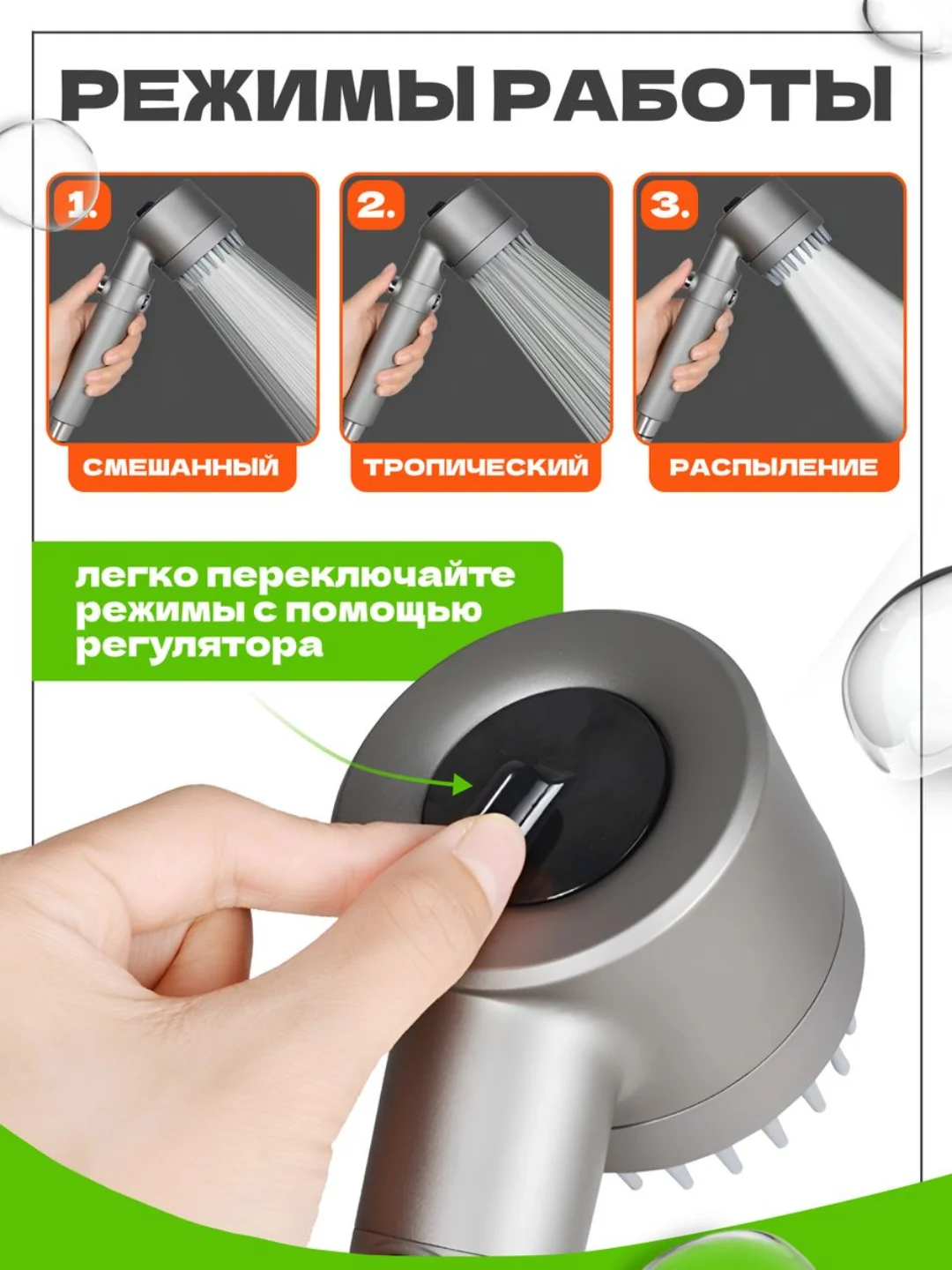 РЕЖИМЫ РАБОТЫ

1.

СМЕШАННЫЙ

2.

ТРОПИЧЕСКИЙ

3.

РАСПЫЛЕНИЕ

легко переключайте режимы с помощью регулятора