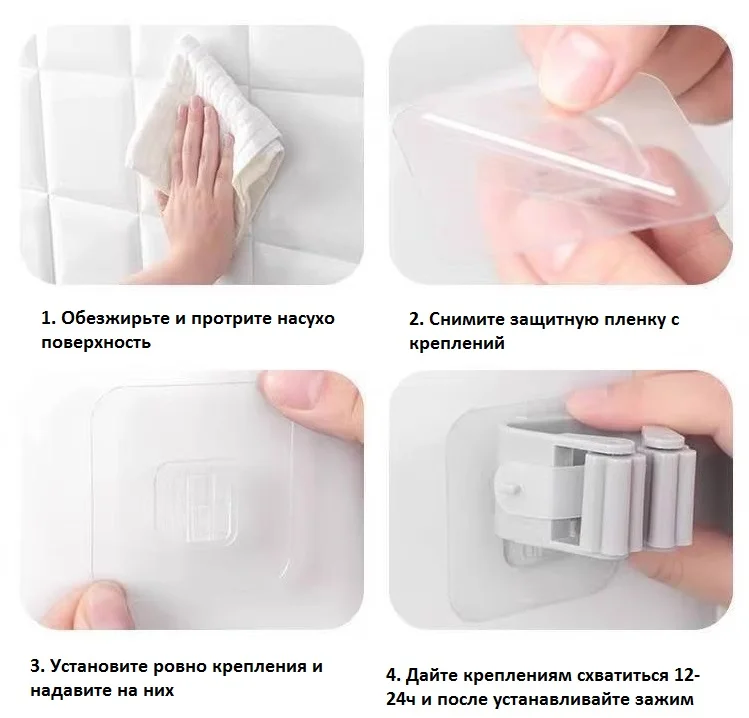 1. Обезжирьте и протрите насухо поверхность

2. Снимите защитную пленку с креплений

3. Установите ровно крепления и надавите на них

4. Дайте креплениям схватиться 12-24ч и после устанавливайте зажим