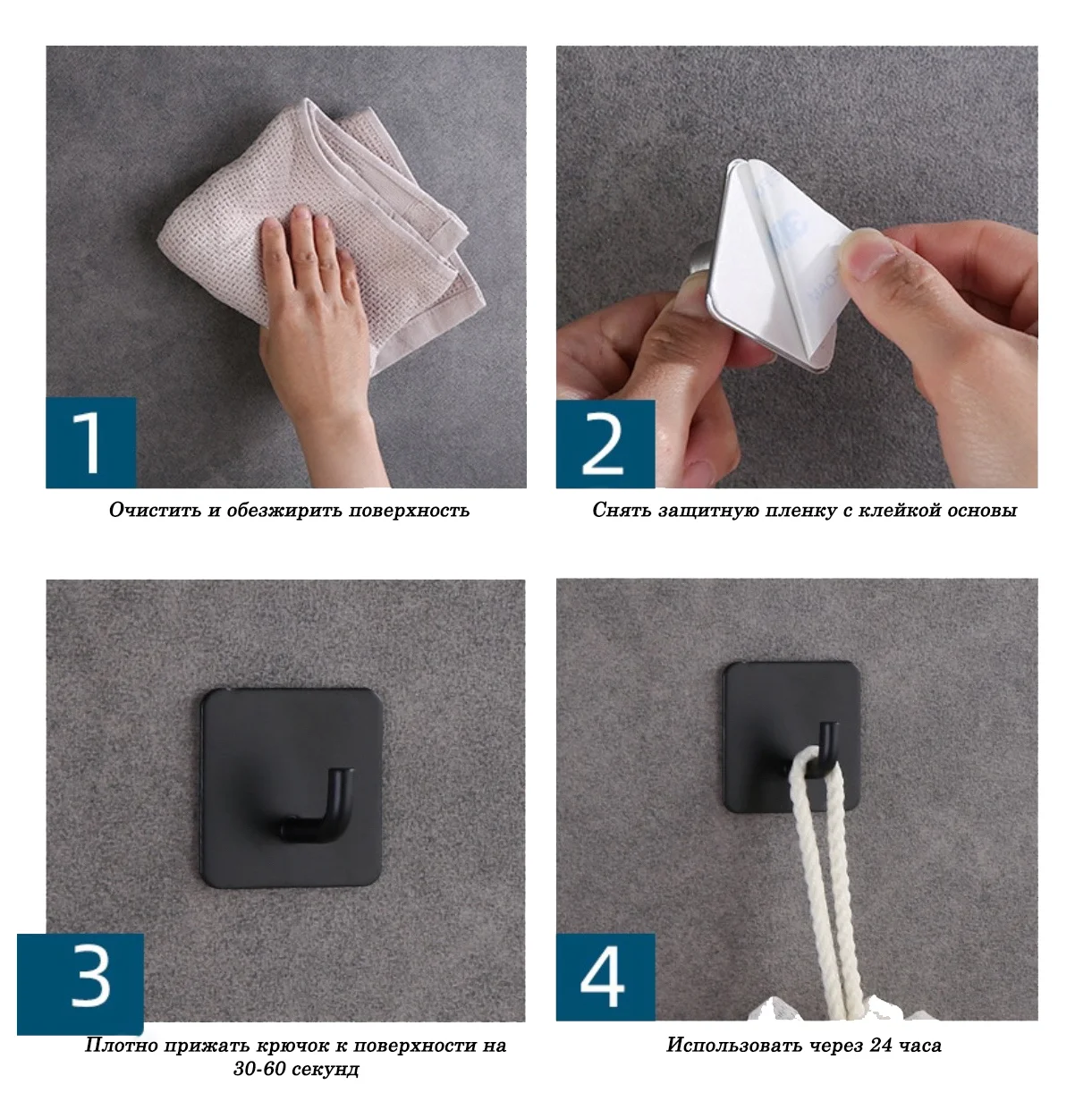 1

Очистить и обезжирить поверхность

2

Снять защитную пленку с клейкой основы

3

Плотно прижать крючок к поверхности на 30-60 секунд

4

Использовать через 24 часа