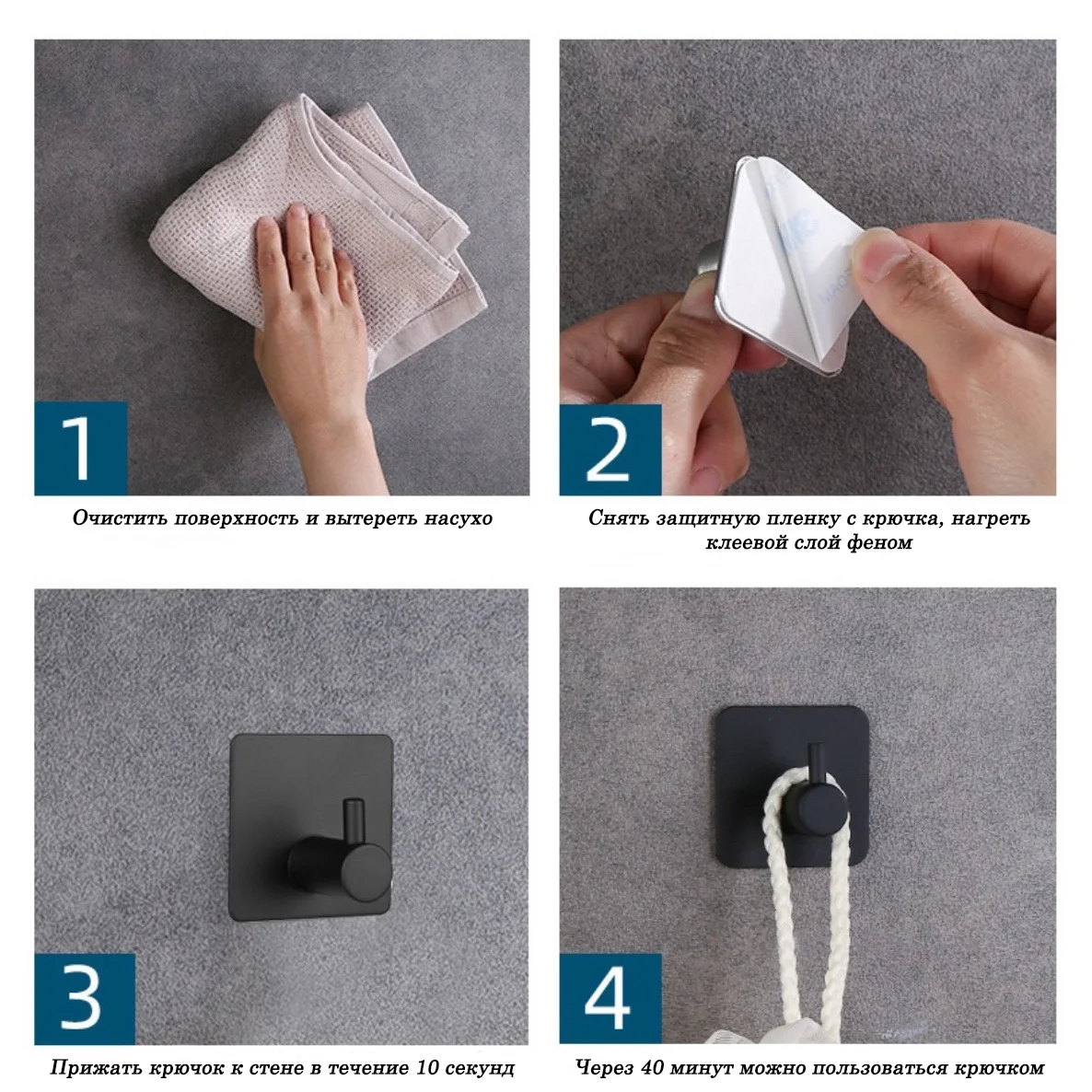 1

Очистить поверхность и вытереть насухо

2

Снять защитную пленку с крючка, нагреть клеевой слой феном

3

Прижать крючок к стене в течение 10 секунд

4

Через 40 минут можно пользоваться крючком