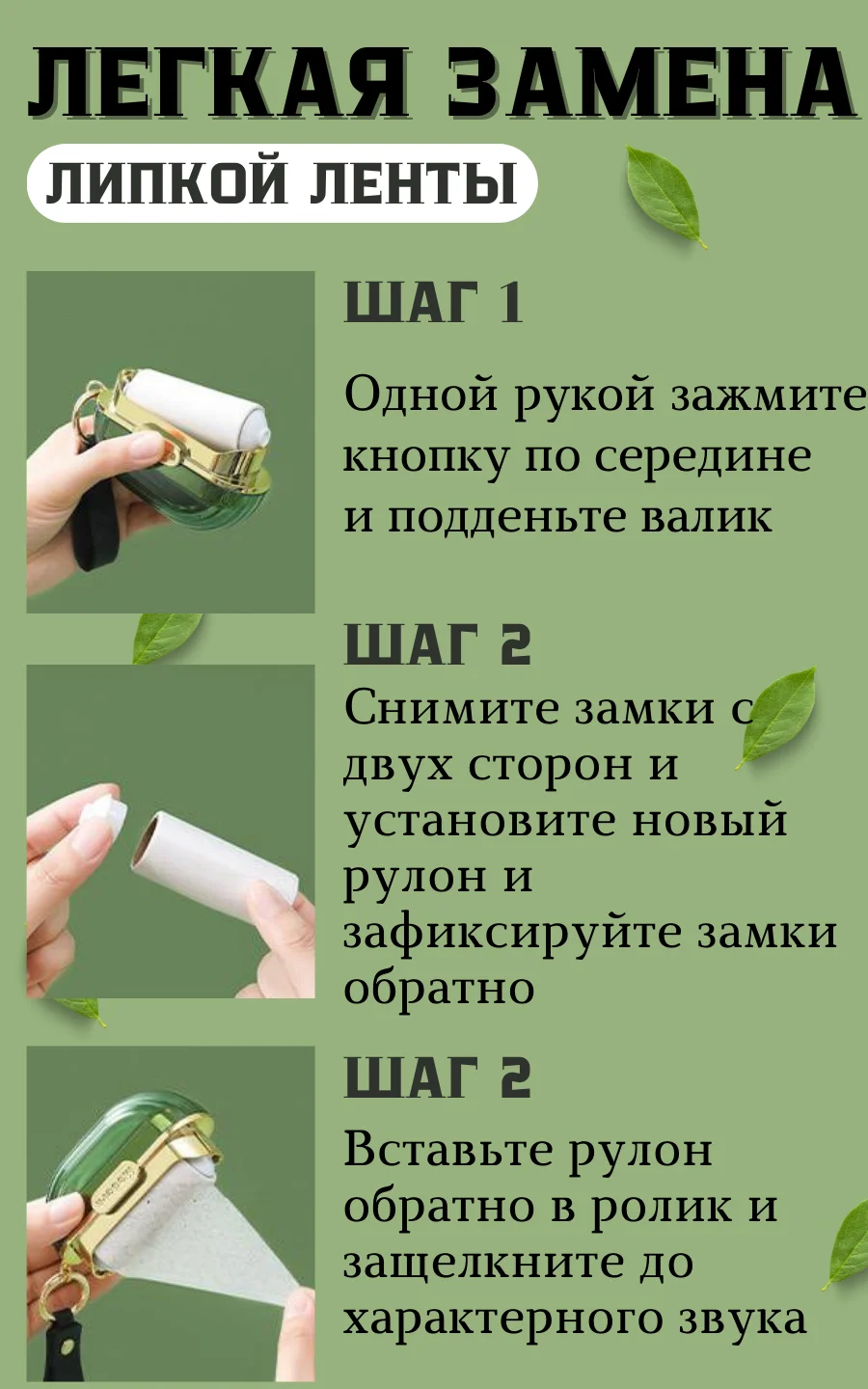 ЛЕГКАЯ ЗАМЕНА

ЛИПКОЙ ЛЕНТЫ

ШАГ 1

Одной рукой зажмите кнопку по середине и подденьте валик

ШАГ 2

Снимите замки с двух сторон и установите новый рулон и зафиксируйте замки обратно

ШАГ 2

Вставьте рулон обратно в ролик и защелкните до характерного звука