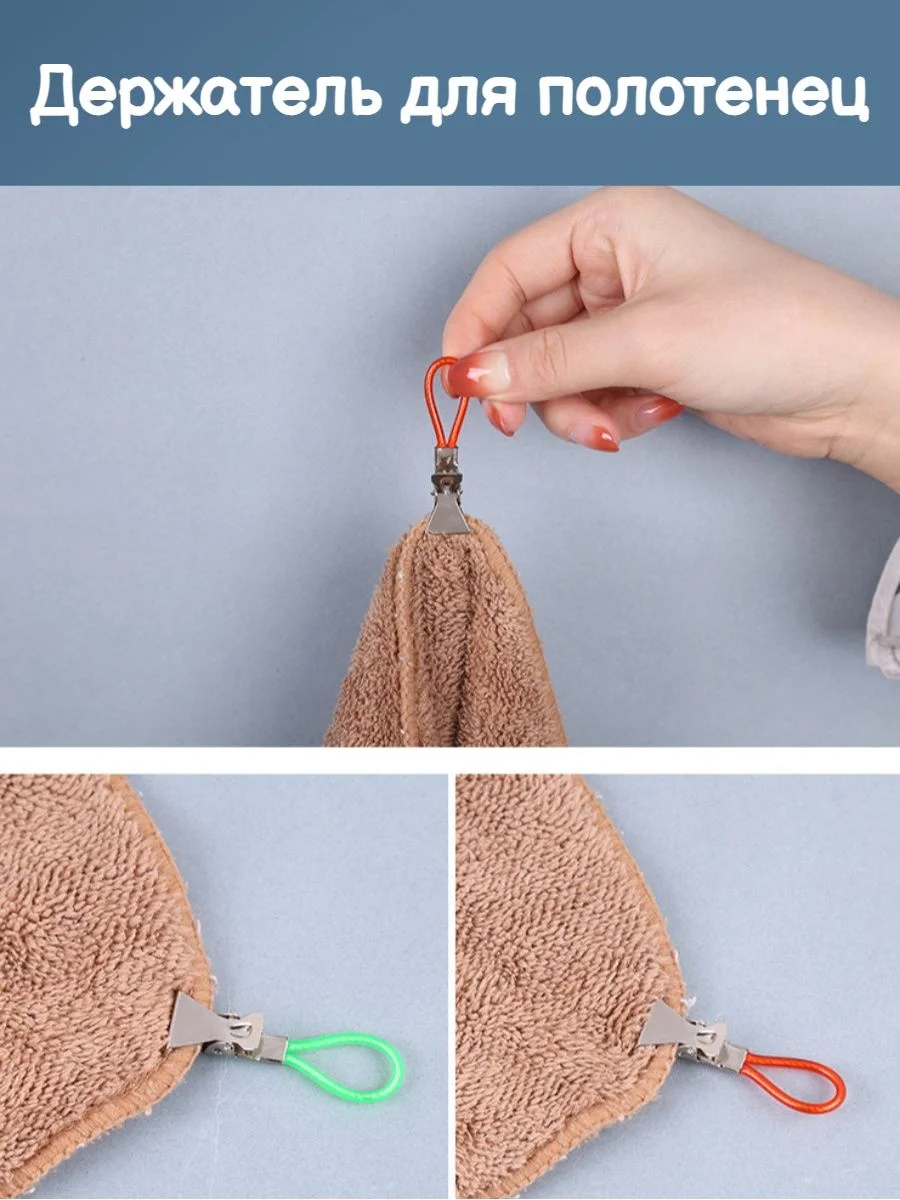 Держатель для полотенец