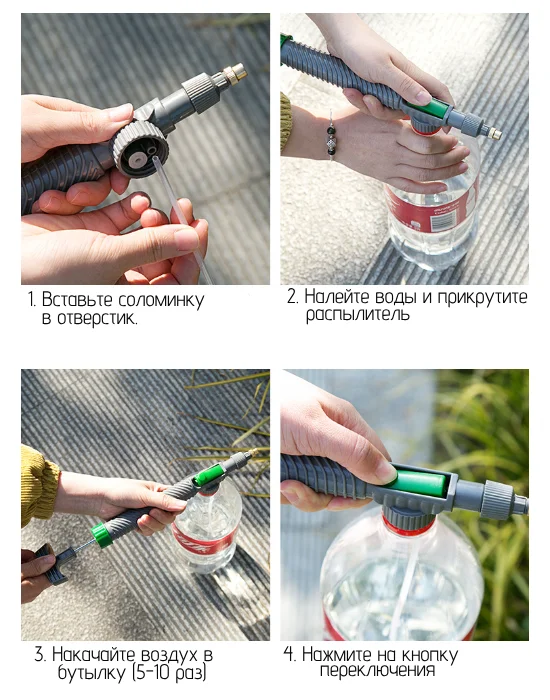 1. Вставьте соломинку в отверстик.

2. Налейте воды и прикрутите распылитель

3. Накачайте воздух в бутылку (5-10 раз)

4. Нажмите на кнопку переключения