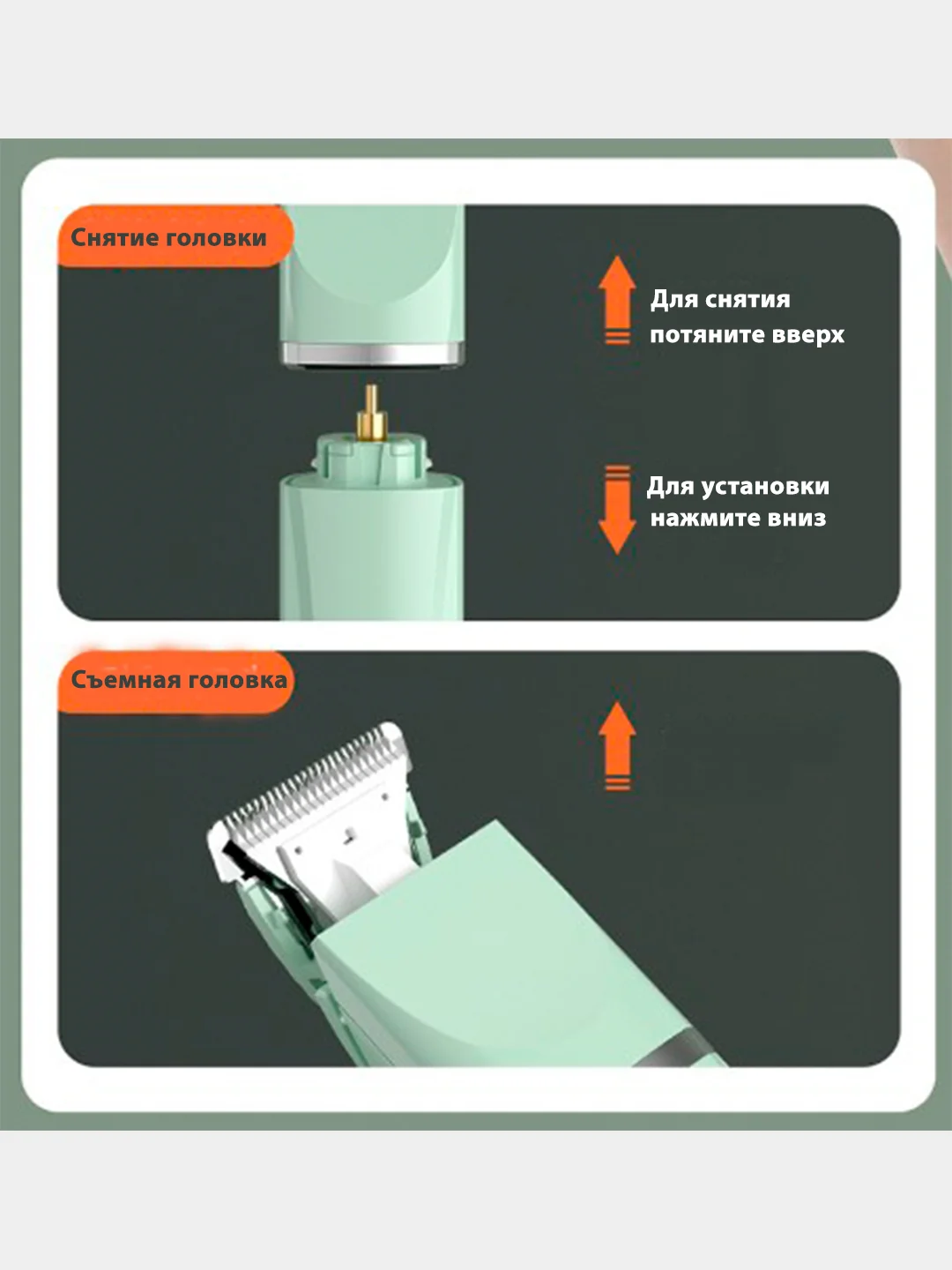 Снятие головки

Для снятия потяните вверх

Для установки нажмите вниз

Съемная головка